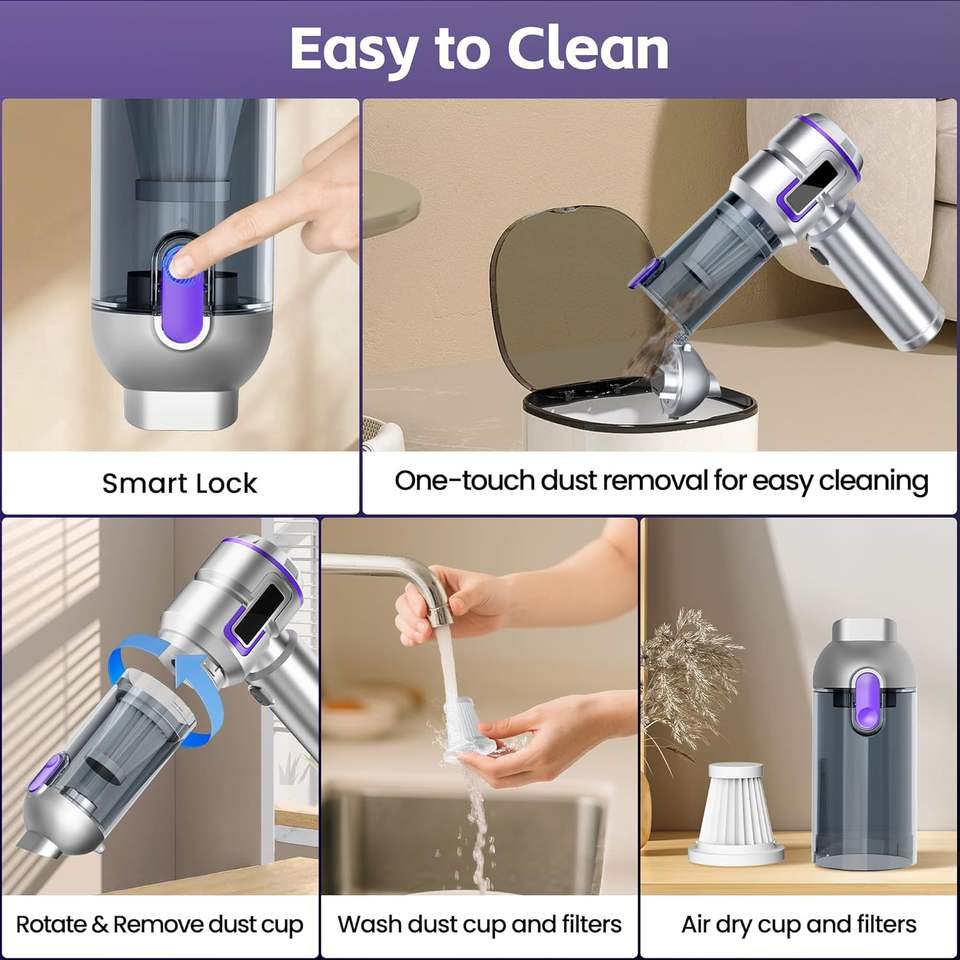 Easy to Clean

Smart Lock

One-touch dust removal for easy cleaning

Rotate & Remove dust cup

Wash dust cup and filters

Air dry cup and filters