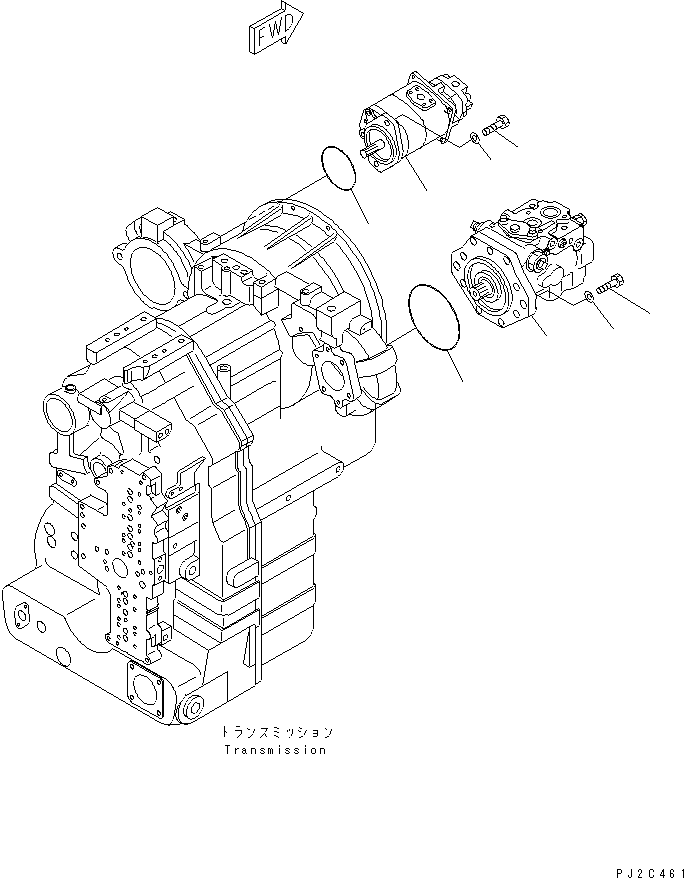 FWD

トランスミッション
Transmission

PJ2C461