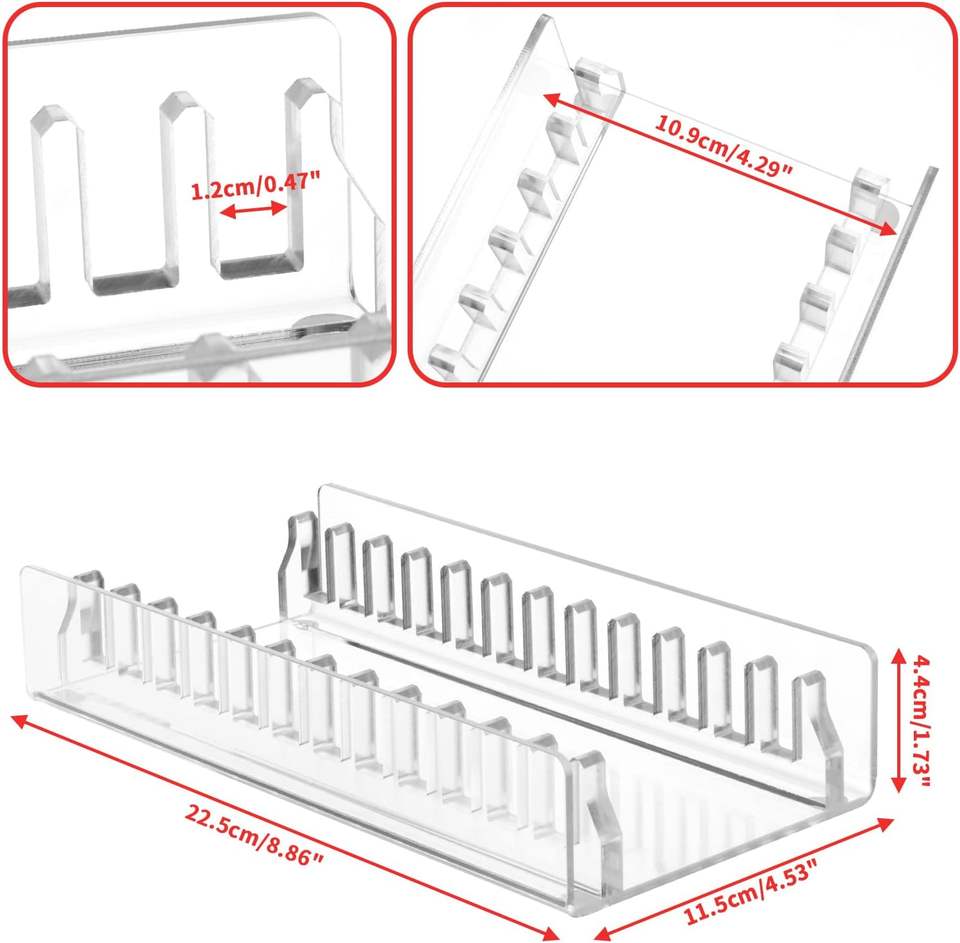 1.2cm/0.47"

10.9cm/4.29"

4.4cm/1.73"

22.5cm/8.86"

11.5cm/4.53"