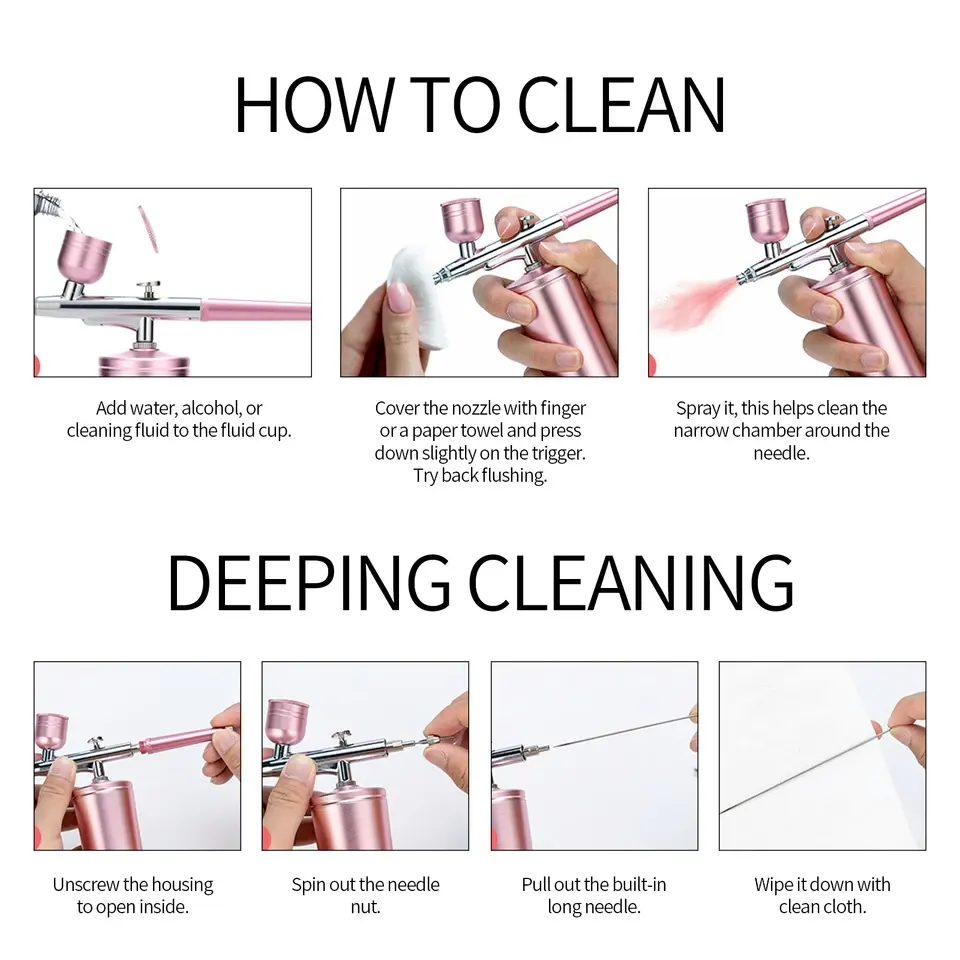 HOW TO CLEAN

Add water, alcohol, or cleaning fluid to the fluid cup.

Cover the nozzle with finger or a paper towel and press down slightly on the trigger. Try back flushing.

Spray it, this helps clean the narrow chamber around the needle.

DEEPING CLEANING

Unscrew the housing to open inside.

Spin out the needle nut.

Pull out the built-in long needle.

Wipe it down with clean cloth.