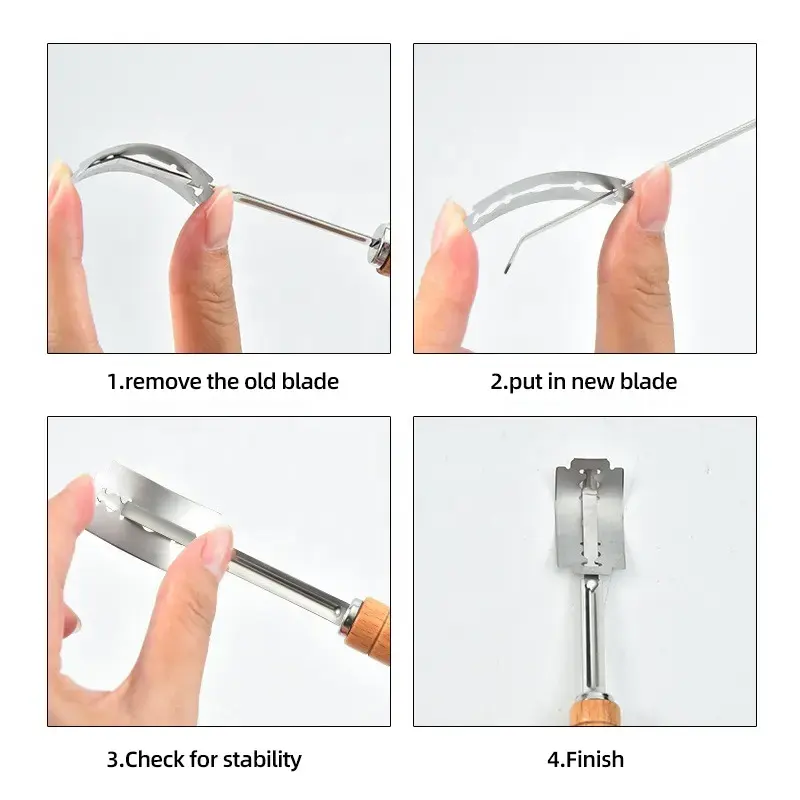 1.remove the old blade

2.put in new blade

3.Check for stability

4.Finish