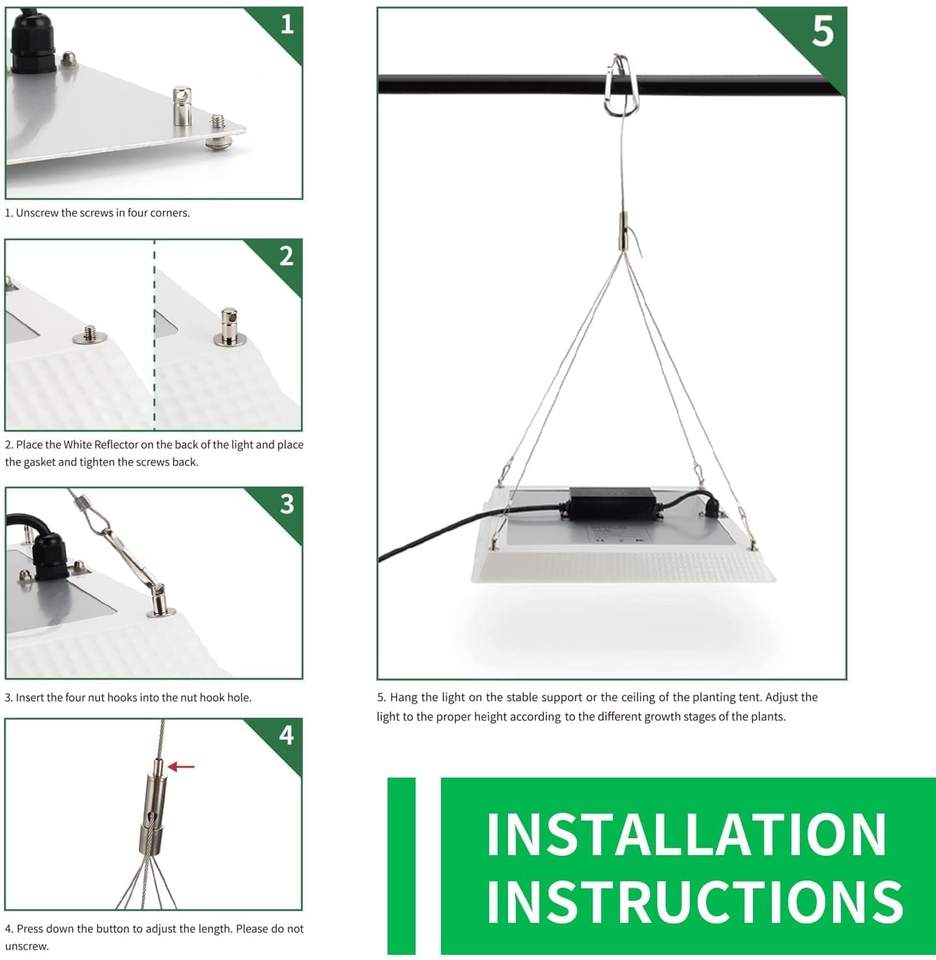 1

1. Unscrew the screws in four corners.

2

2. Place the White Reflector on the back of the light and place the gasket and tighten the screws back.

3

3. Insert the four nut hooks into the nut hook hole.

4

4. Press down the button to adjust the length. Please do not unscrew.

5

5. Hang the light on the stable support or the ceiling of the planting tent. Adjust the light to the proper height according to the different growth stages of the plants.

INSTALLATION INSTRUCTIONS