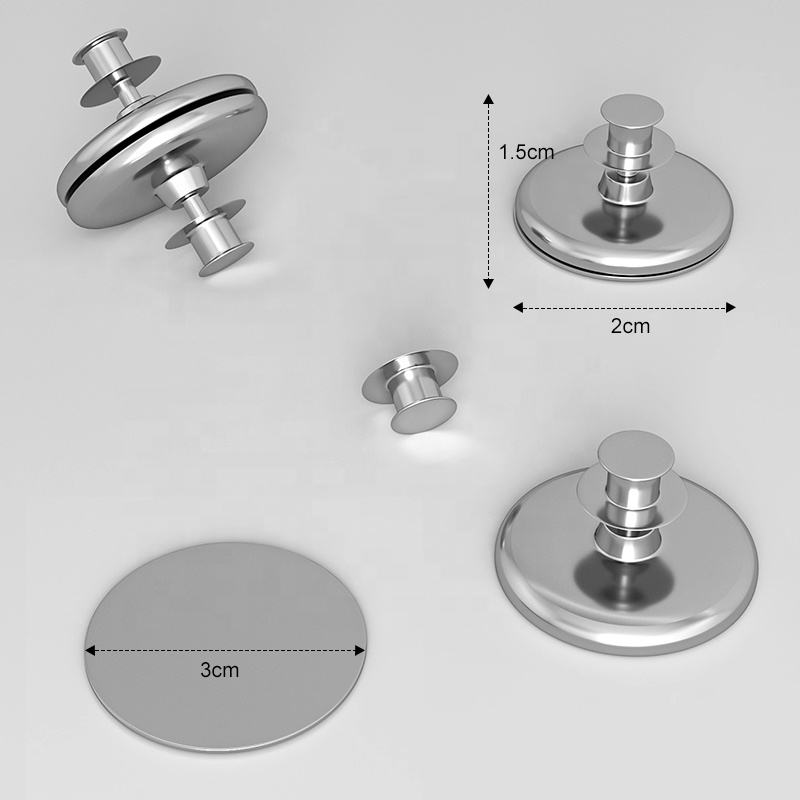 1.5cm

2cm

3cm