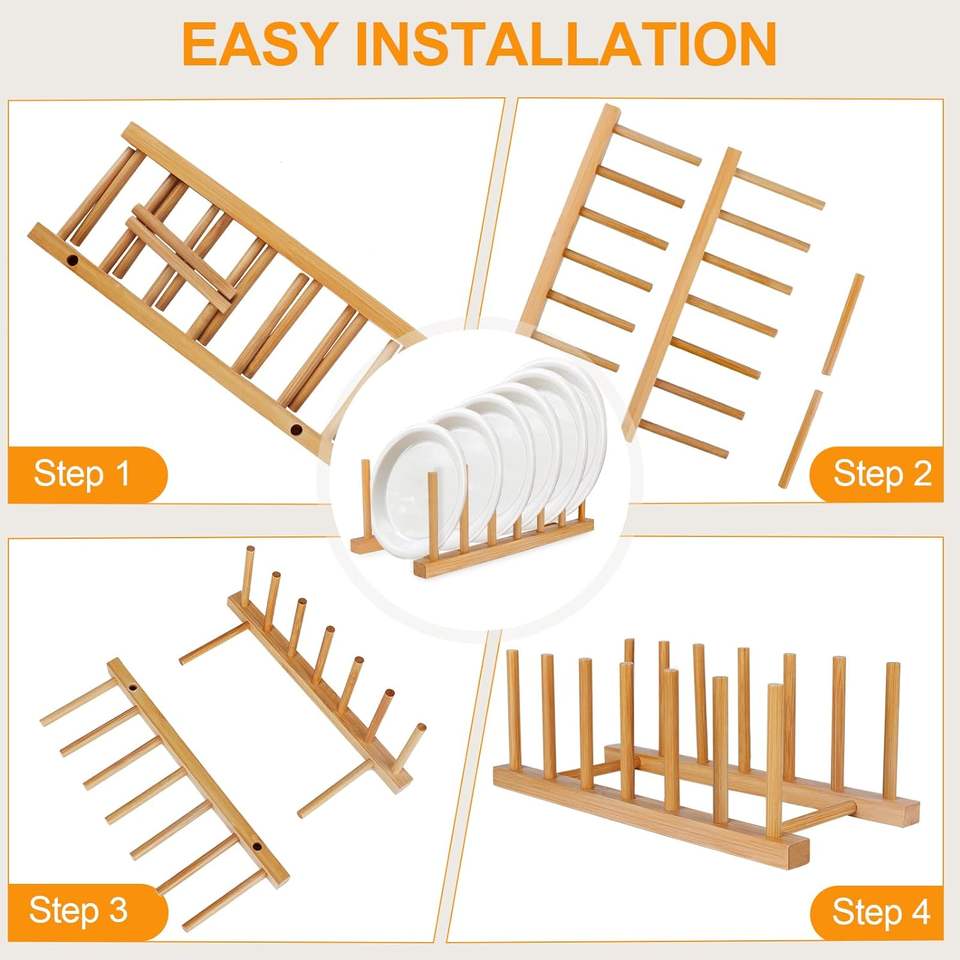 EASY INSTALLATION

Step 1

Step 2

Step 3

Step 4