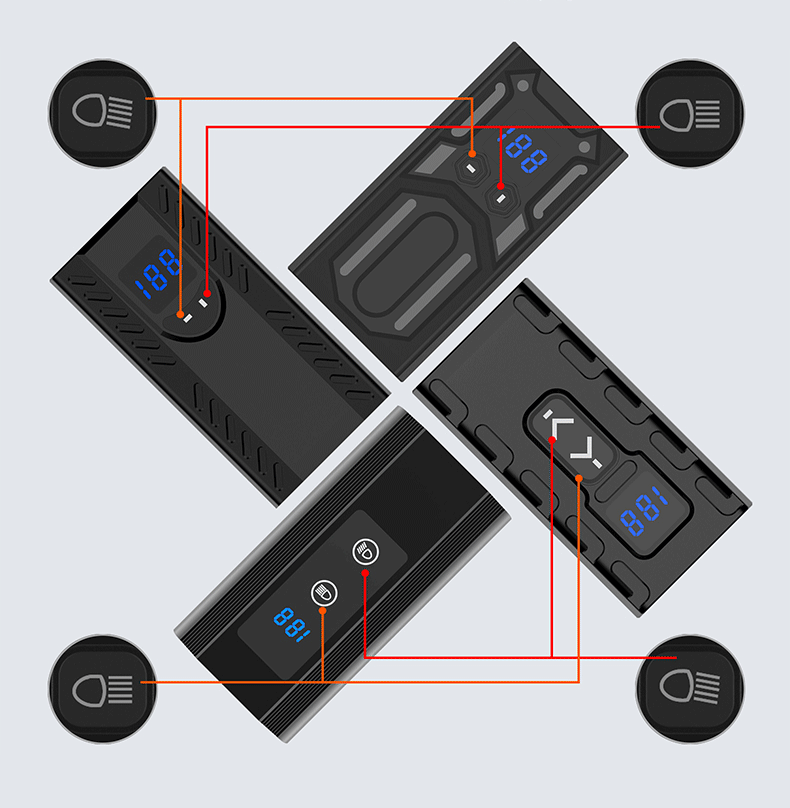 188

188

188

188