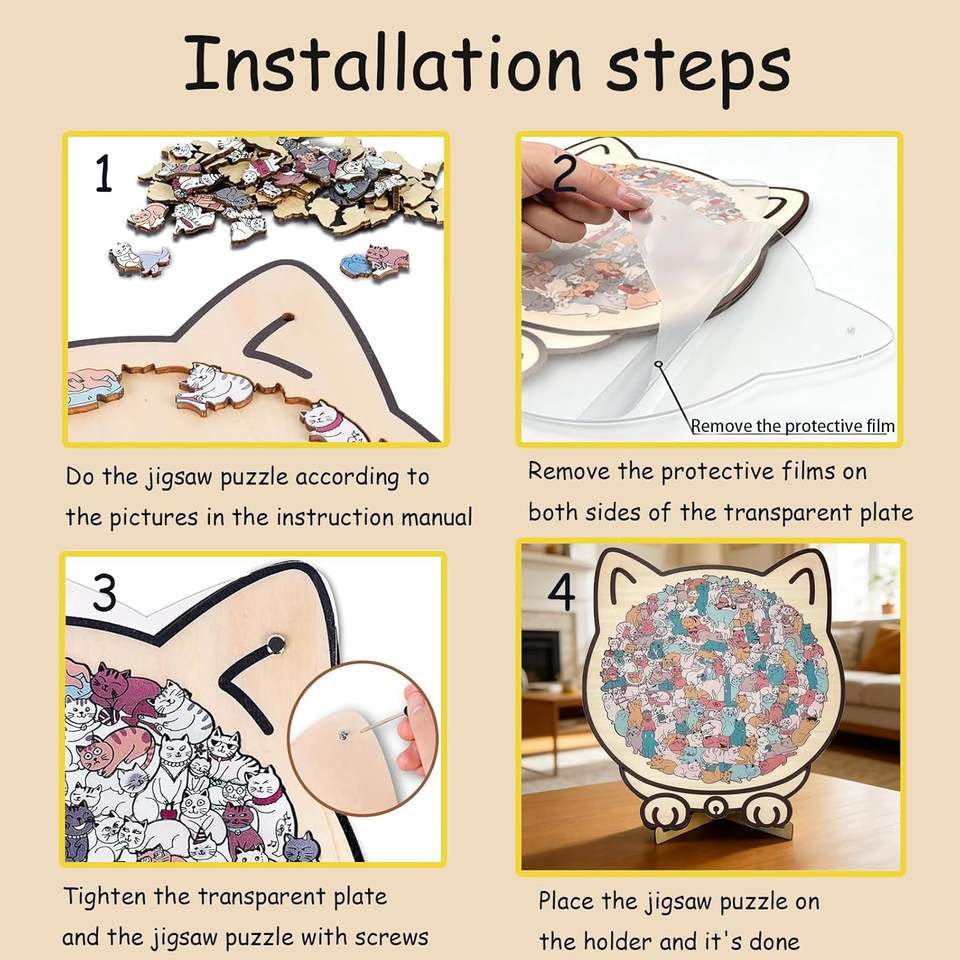 Installation steps

1

Do the jigsaw puzzle according to the pictures in the instruction manual

2

Remove the protective film

Remove the protective films on both sides of the transparent plate

3

Tighten the transparent plate and the jigsaw puzzle with screws

4

Place the jigsaw puzzle on the holder and it's done