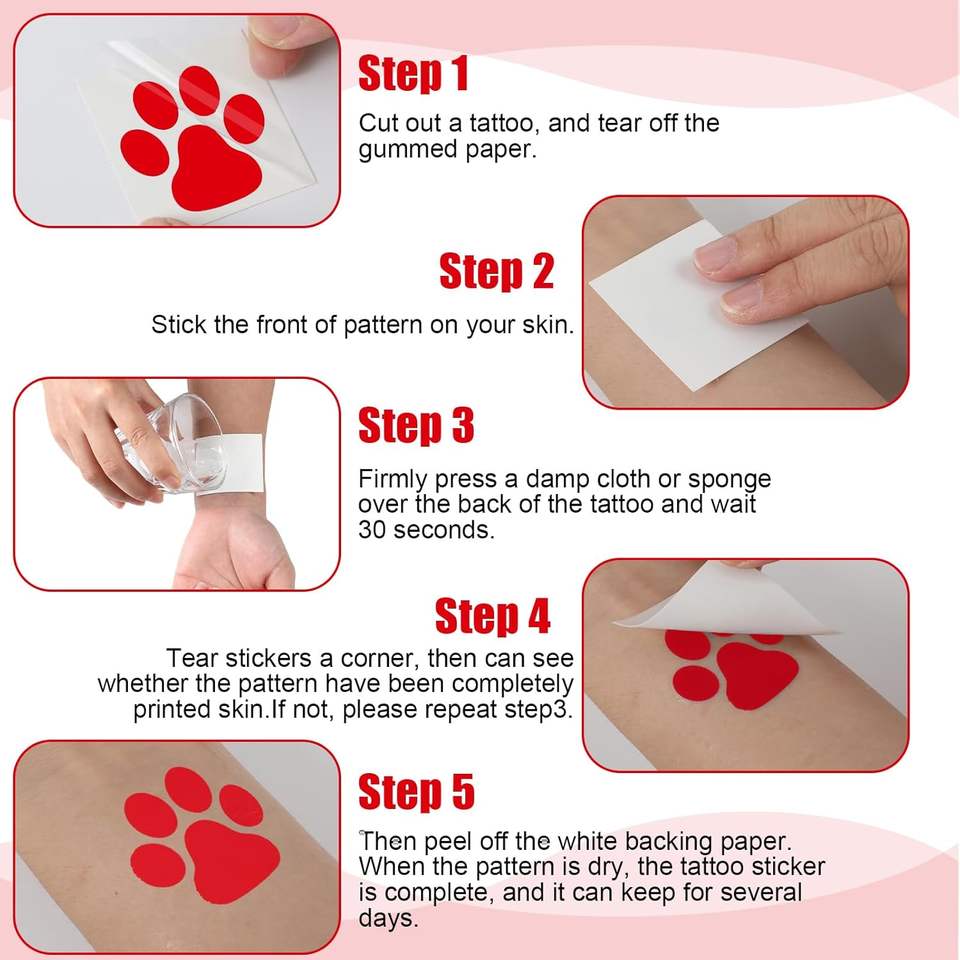 Step 1

Cut out a tattoo, and tear off the gummed paper.

Step 2

Stick the front of pattern on your skin.

Step 3

Firmly press a damp cloth or sponge over the back of the tattoo and wait 30 seconds.

Step 4

Tear stickers a corner, then can see whether the pattern have been completely printed skin.If not, please repeat step3.

Step 5

Then peel off the white backing paper. When the pattern is dry, the tattoo sticker is complete, and it can keep for several days.