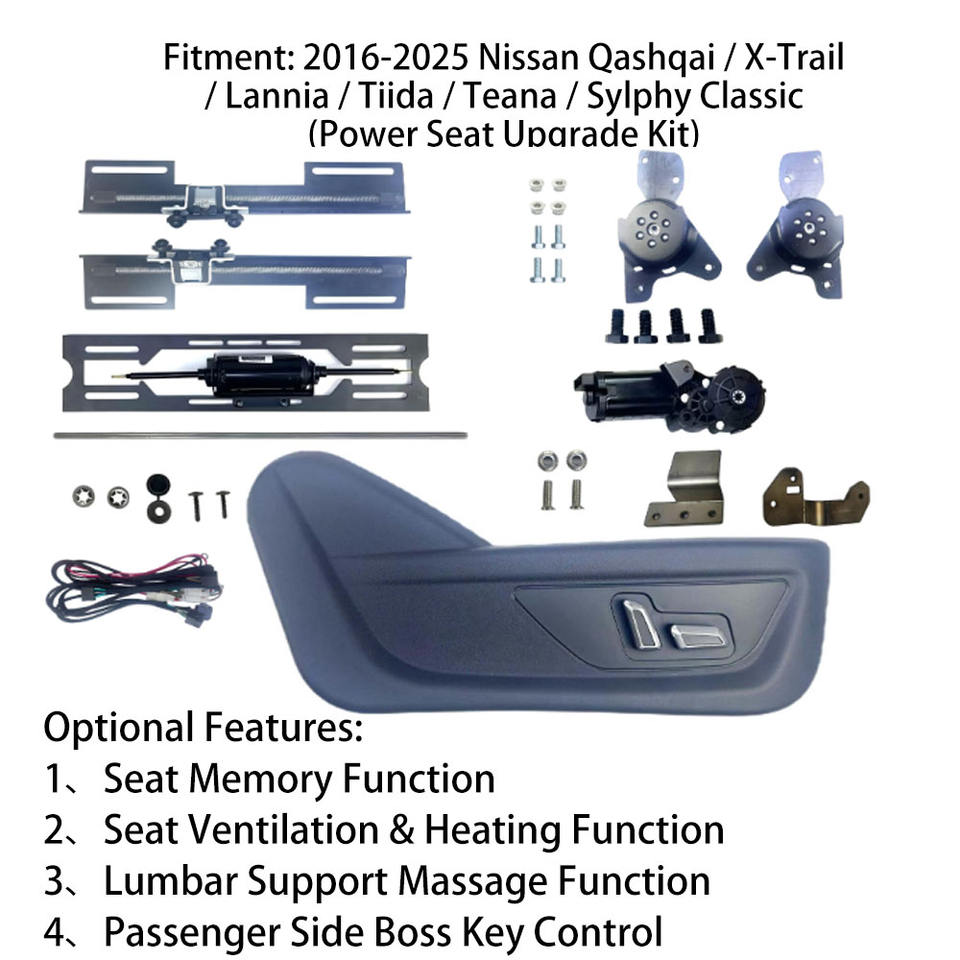 Fitment: 2016-2025 Nissan Qashqai / X-Trail / Lannia / Tiida / Teana / Sylphy Classic (Power Seat Upgrade Kit)

Optional Features:
1、Seat Memory Function
2、Seat Ventilation & Heating Function
3、Lumbar Support Massage Function
4、Passenger Side Boss Key Control