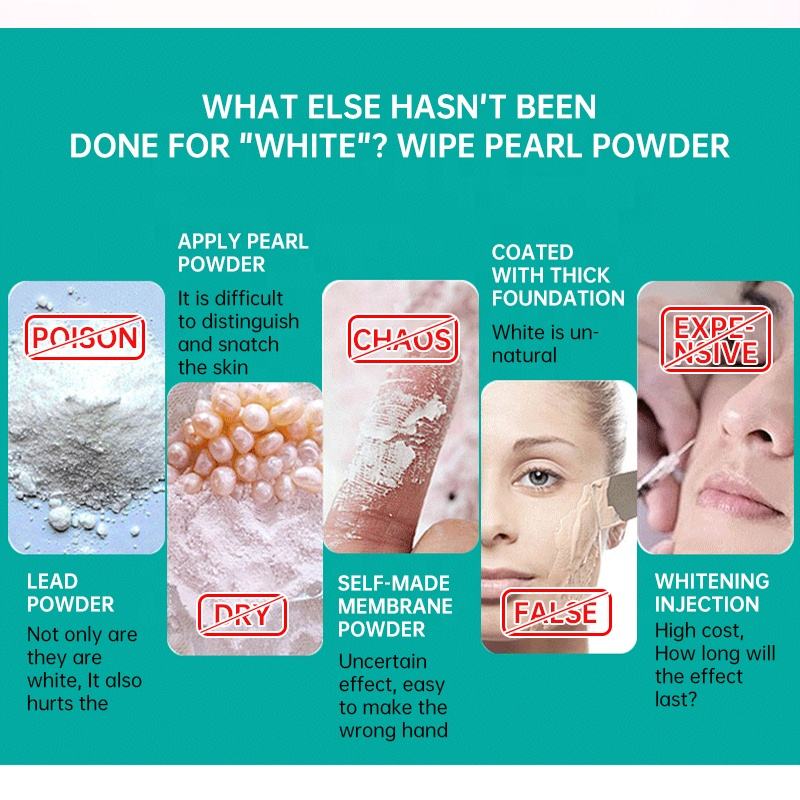 WHAT ELSE HASN'T BEEN DONE FOR "WHITE"? WIPE PEARL POWDER

POISON

LEAD POWDER

Not only are they are white, It also hurts the

APPLY PEARL POWDER

It is difficult to distinguish and snatch the skin

DRY

CHAOS

SELF-MADE MEMBRANE POWDER

Uncertain effect, easy to make the wrong hand

COATED WITH THICK FOUNDATION

White is unnatural

FALSE

EXPENSIVE

WHITENING INJECTION

High cost, How long will the effect last?