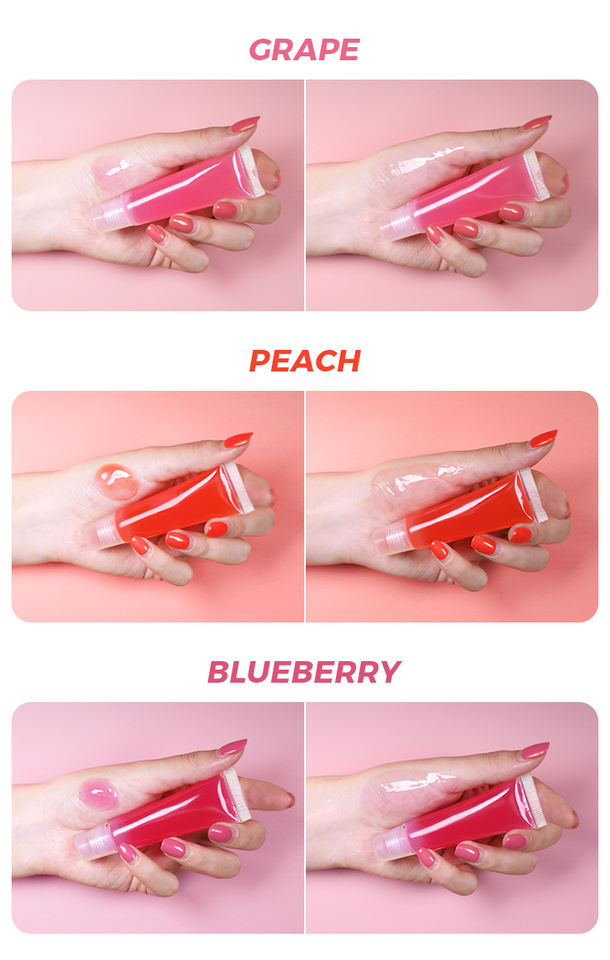 GRAPE

PEACH

BLUEBERRY