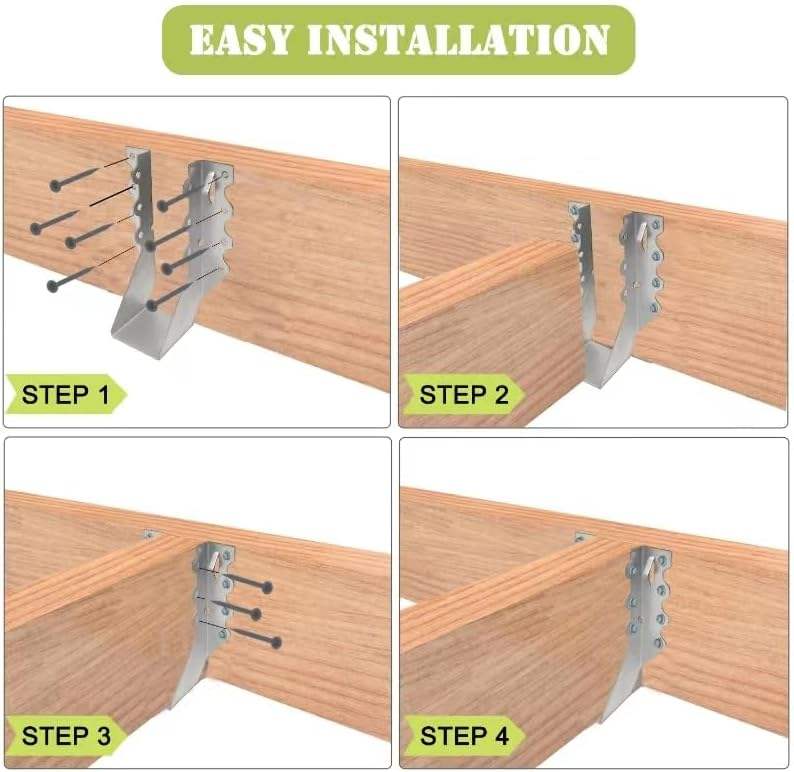 EASY INSTALLATION

STEP 1

STEP 2

STEP 3

STEP 4