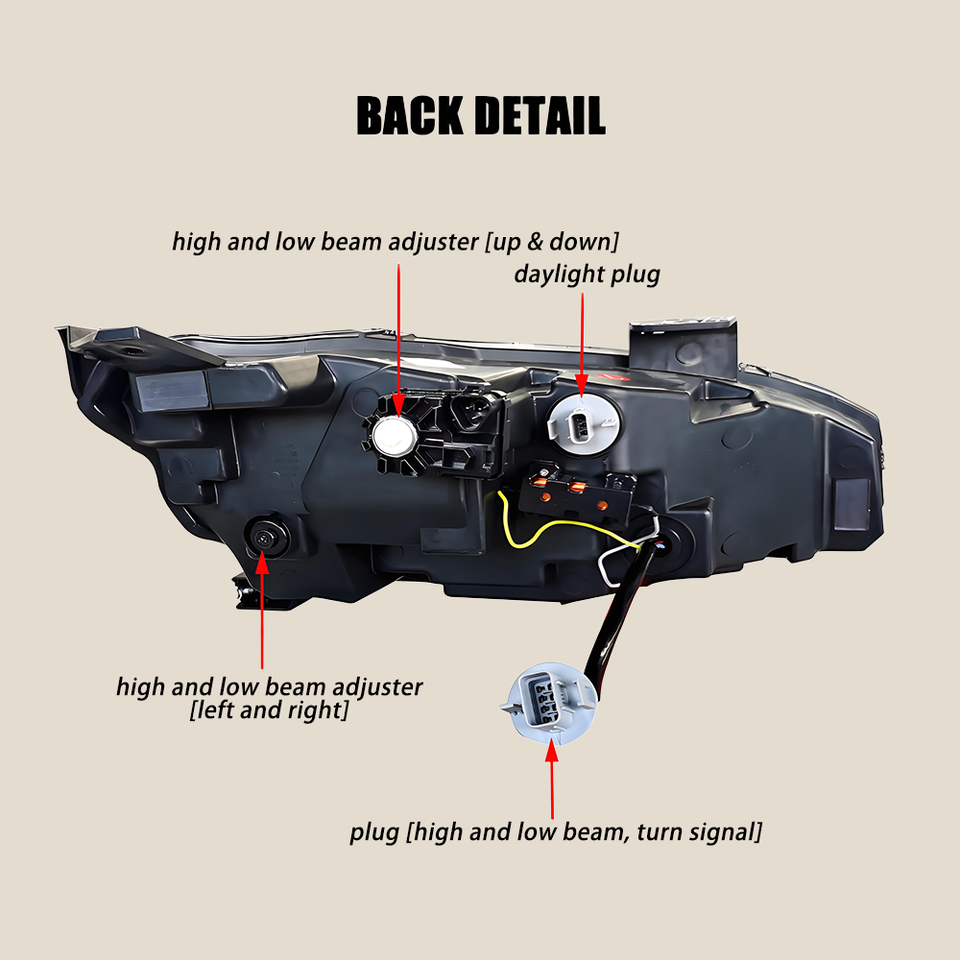 BACK DETAIL

high and low beam adjuster [up & down]

daylight plug

high and low beam adjuster [left and right]

plug [high and low beam, turn signal]