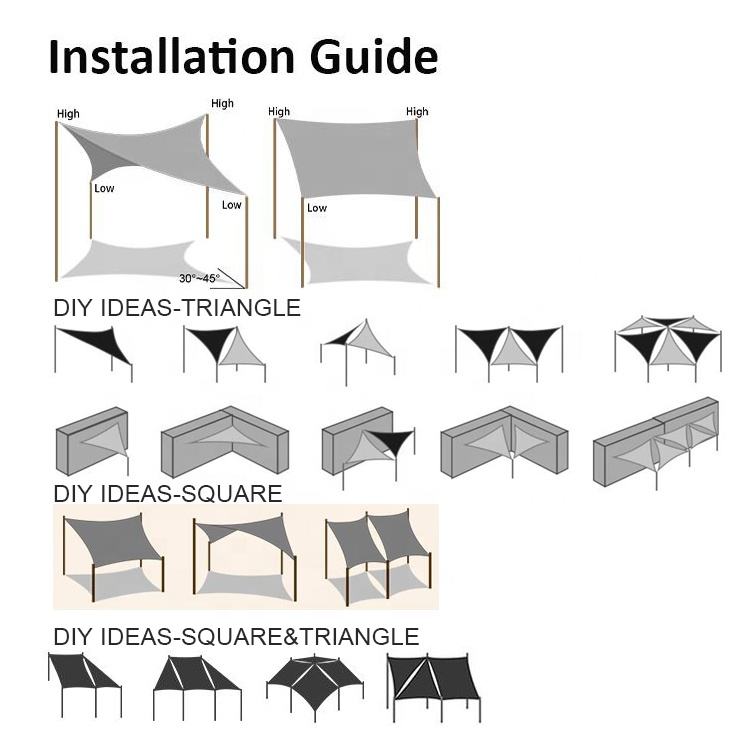 Installation Guide

High

High

Low

Low

30°~45°

High

High

Low

DIY IDEAS-TRIANGLE

DIY IDEAS-SQUARE

DIY IDEAS-SQUARE&TRIANGLE