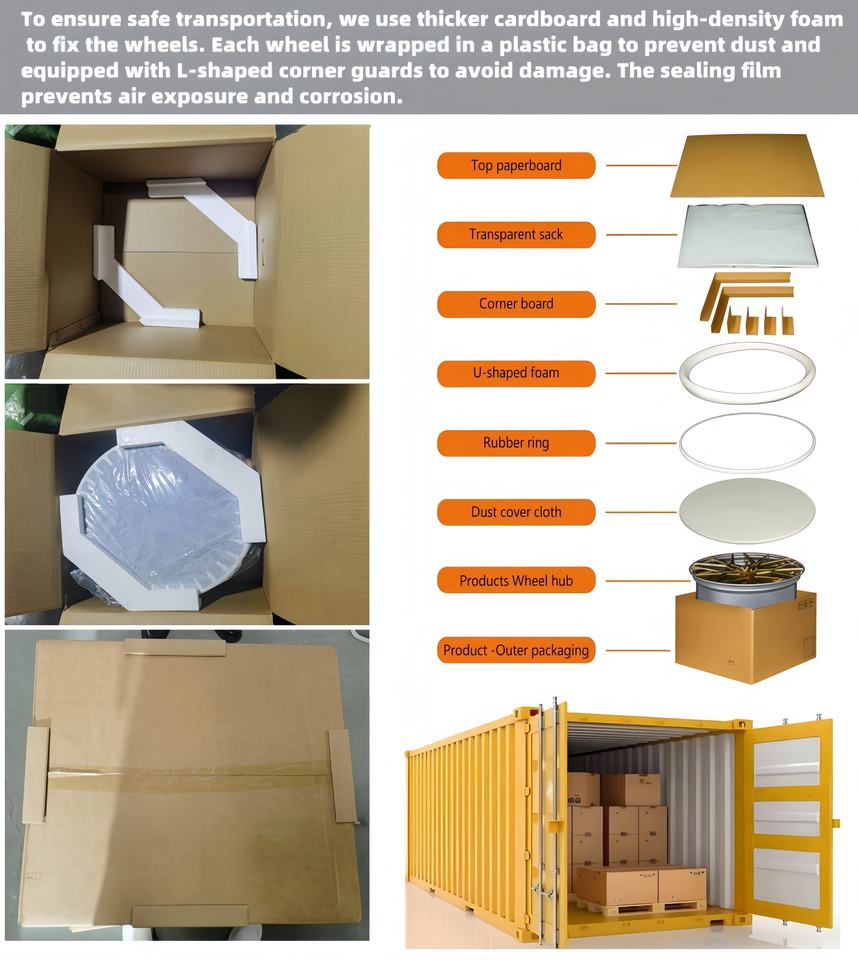 To ensure safe transportation, we use thicker cardboard and high-density foam to fix the wheels. Each wheel is wrapped in a plastic bag to prevent dust and equipped with L-shaped corner guards to avoid damage. The sealing film prevents air exposure and corrosion.

Top paperboard

Transparent sack

Corner board

U-shaped foam

Rubber ring

Dust cover cloth

Products Wheel hub

Product -Outer packaging