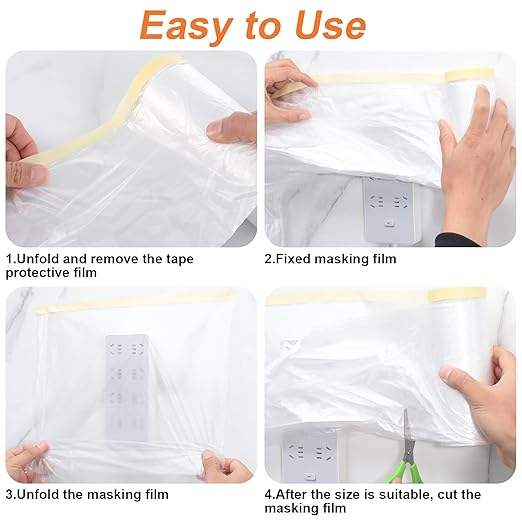 Easy to Use

1.Unfold and remove the tape protective film

2.Fixed masking film

3.Unfold the masking film

4.After the size is suitable, cut the masking film