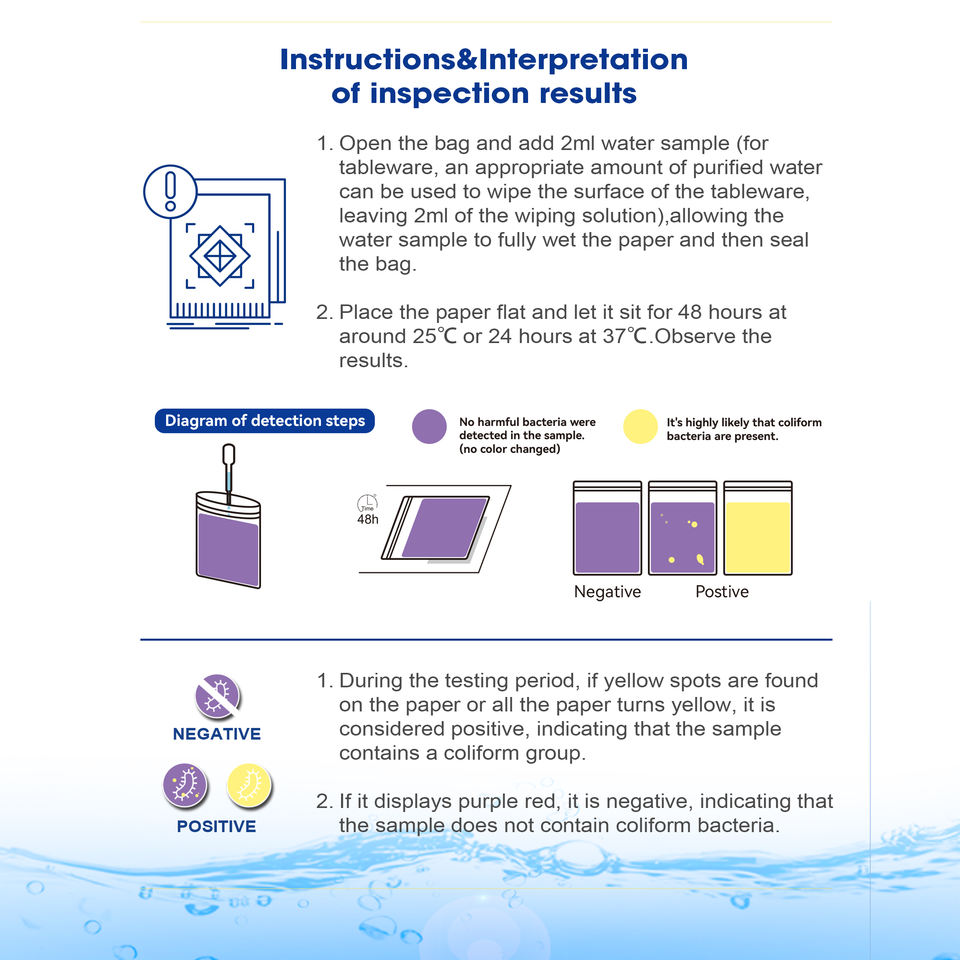 Instructions&Interpretation of inspection results

1. Open the bag and add 2ml water sample (for tableware, an appropriate amount of purified water can be used to wipe the surface of the tableware, leaving 2ml of the wiping solution),allowing the water sample to fully wet the paper and then seal the bag.

2. Place the paper flat and let it sit for 48 hours at around 25℃ or 24 hours at 37℃.Observe the results.

Diagram of detection steps

No harmful bacteria were detected in the sample. (no color changed)

It's highly likely that coliform bacteria are present.

Time
48h

Negative

Postive

NEGATIVE

POSITIVE

1. During the testing period, if yellow spots are found on the paper or all the paper turns yellow, it is considered positive, indicating that the sample contains a coliform group.

2. If it displays purple red, it is negative, indicating that the sample does not contain coliform bacteria.