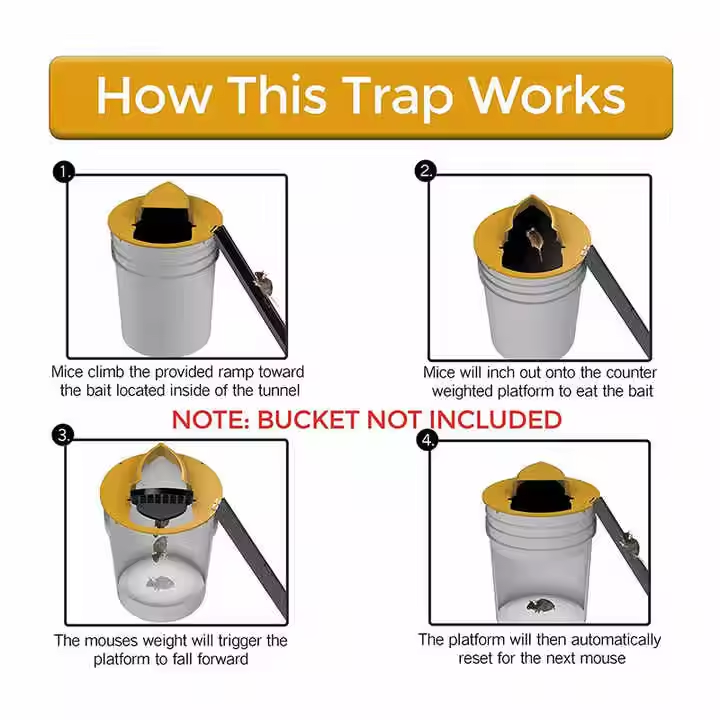 How This Trap Works

1.

Mice climb the provided ramp toward the bait located inside of the tunnel

2.

Mice will inch out onto the counter weighted platform to eat the bait

NOTE: BUCKET NOT INCLUDED

3.

The mouses weight will trigger the platform to fall forward

4.

The platform will then automatically reset for the next mouse