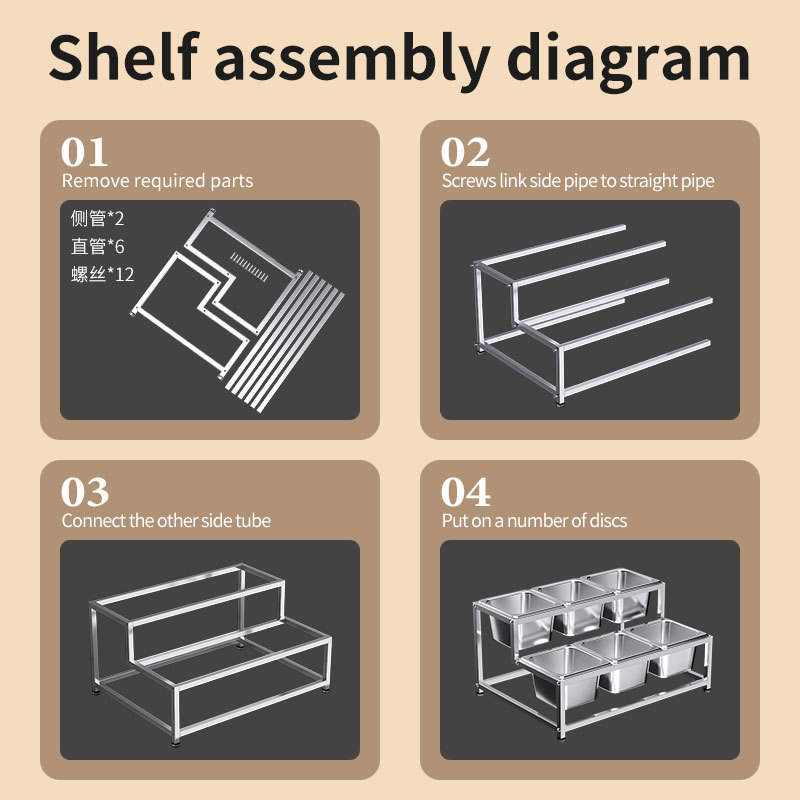 Shelf assembly diagram

01
Remove required parts

侧管*2
直管*6
螺丝*12

02
Screws link side pipe to straight pipe

03
Connect the other side tube

04
Put on a number of discs