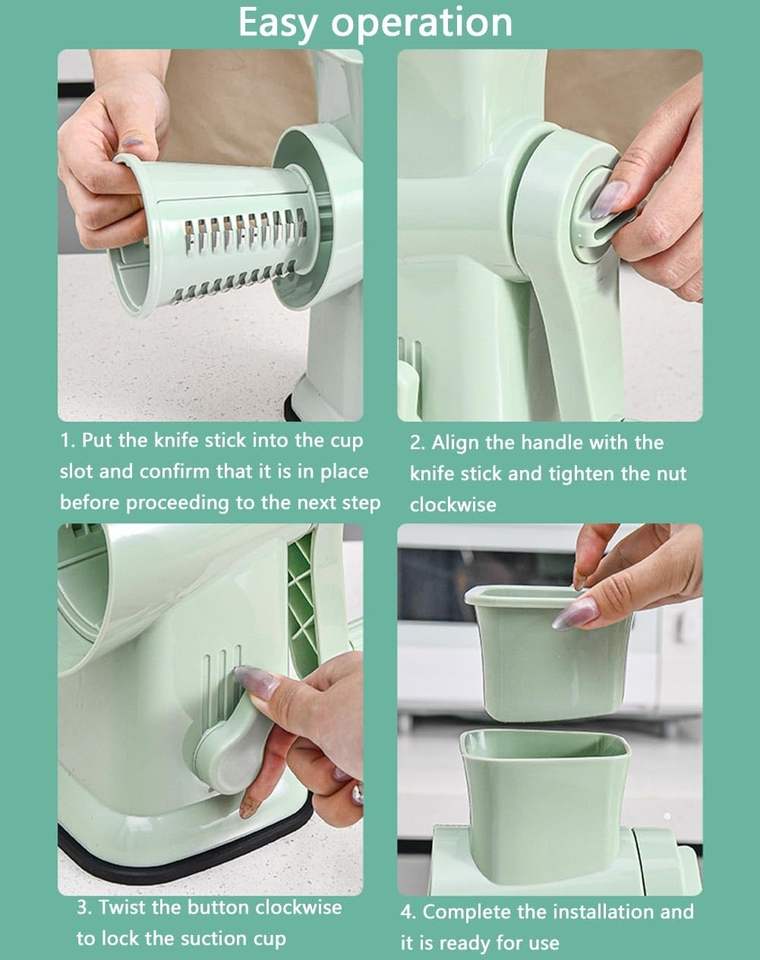 Easy operation

1. Put the knife stick into the cup slot and confirm that it is in place before proceeding to the next step

2. Align the handle with the knife stick and tighten the nut clockwise

3. Twist the button clockwise to lock the suction cup

4. Complete the installation and it is ready for use