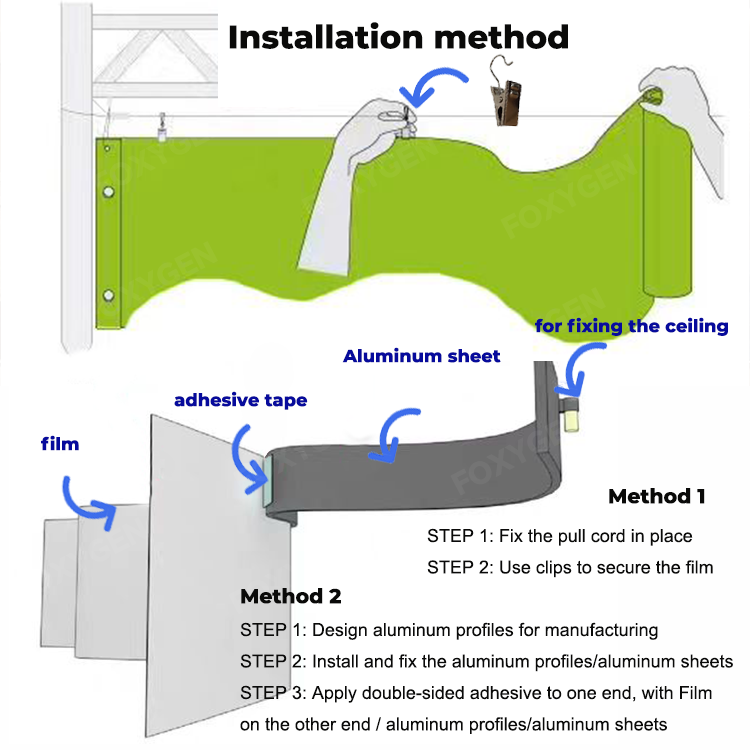 Installation method

FOXYGEN

FOXYGEN

FOXYGEN

for fixing the ceiling

Aluminum sheet

adhesive tape

film

FOXYGEN

Method 1

STEP 1: Fix the pull cord in place

STEP 2: Use clips to secure the film

Method 2

STEP 1: Design aluminum profiles for manufacturing

STEP 2: Install and fix the aluminum profiles/aluminum sheets

STEP 3: Apply double-sided adhesive to one end, with Film on the other end / aluminum profiles/aluminum sheets