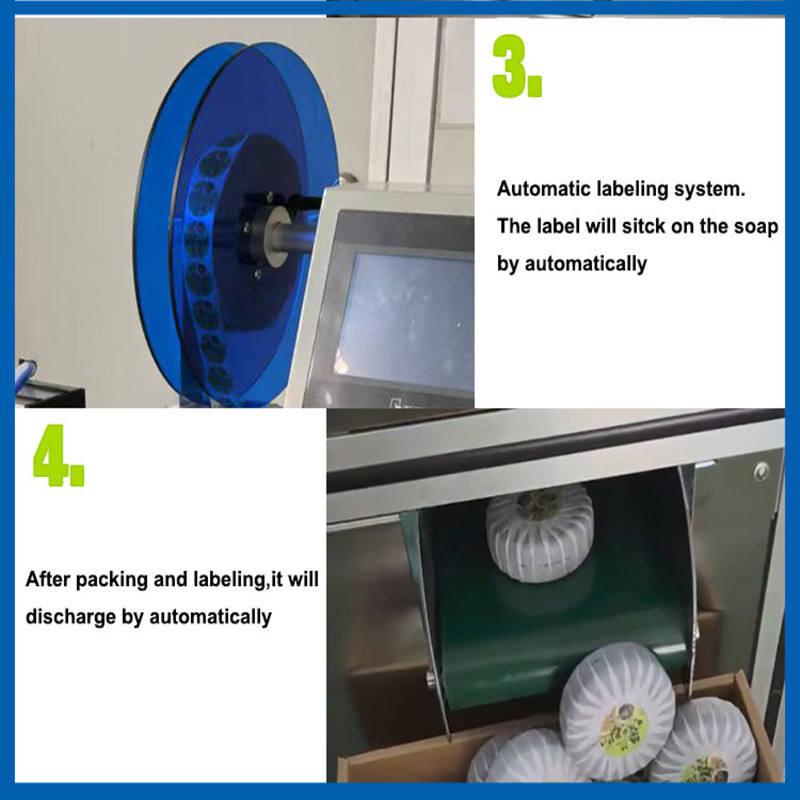 3.

Automatic labeling system. The label will sitck on the soap by automatically

4.

After packing and labeling,it will discharge by automatically