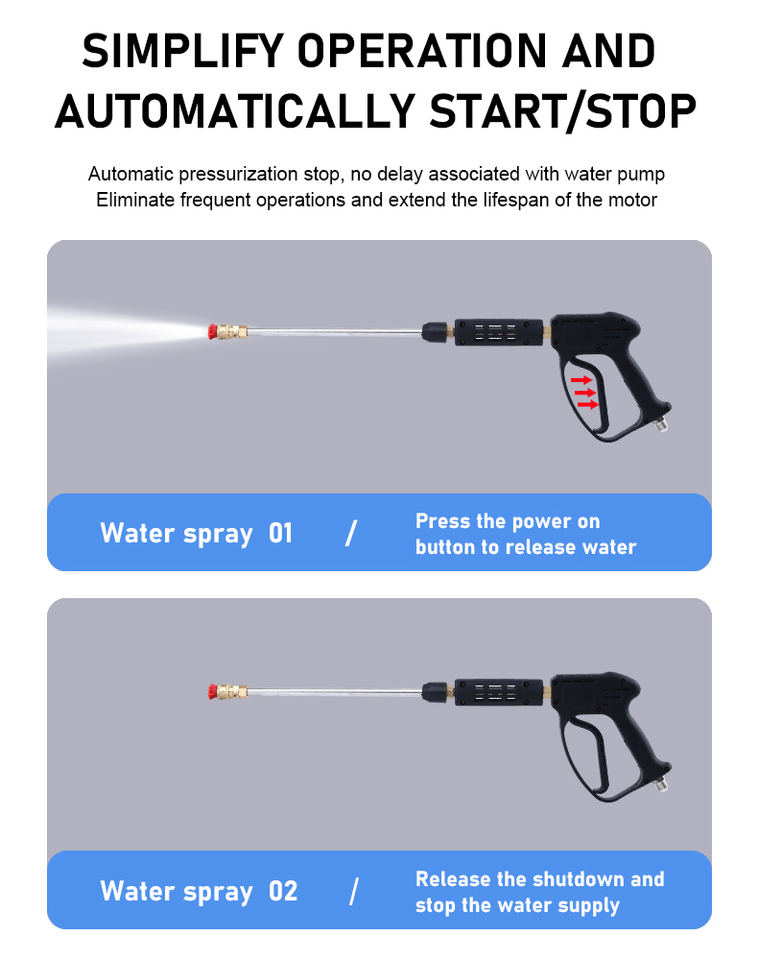 SIMPLIFY OPERATION AND AUTOMATICALLY START/STOP

Automatic pressurization stop, no delay associated with water pump
Eliminate frequent operations and extend the lifespan of the motor

Water spray 01 / Press the power on button to release water

Water spray 02 / Release the shutdown and stop the water supply