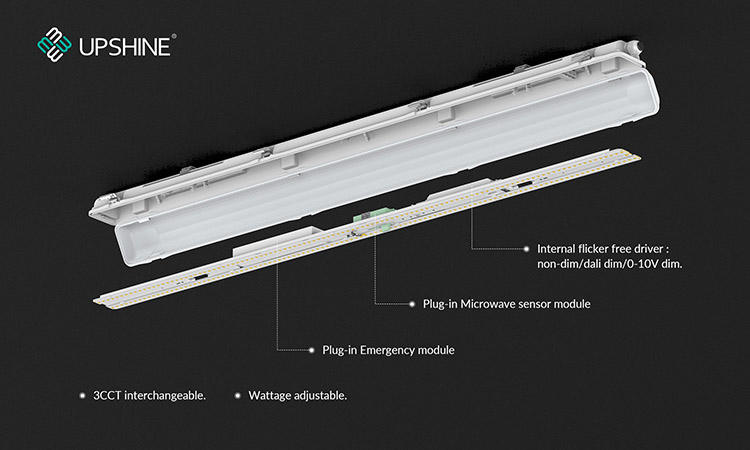 UPSHINE®

Internal flicker free driver : non-dim/dali dim/0-10V dim.

Plug-in Microwave sensor module

Plug-in Emergency module

3CCT interchangeable.

Wattage adjustable.