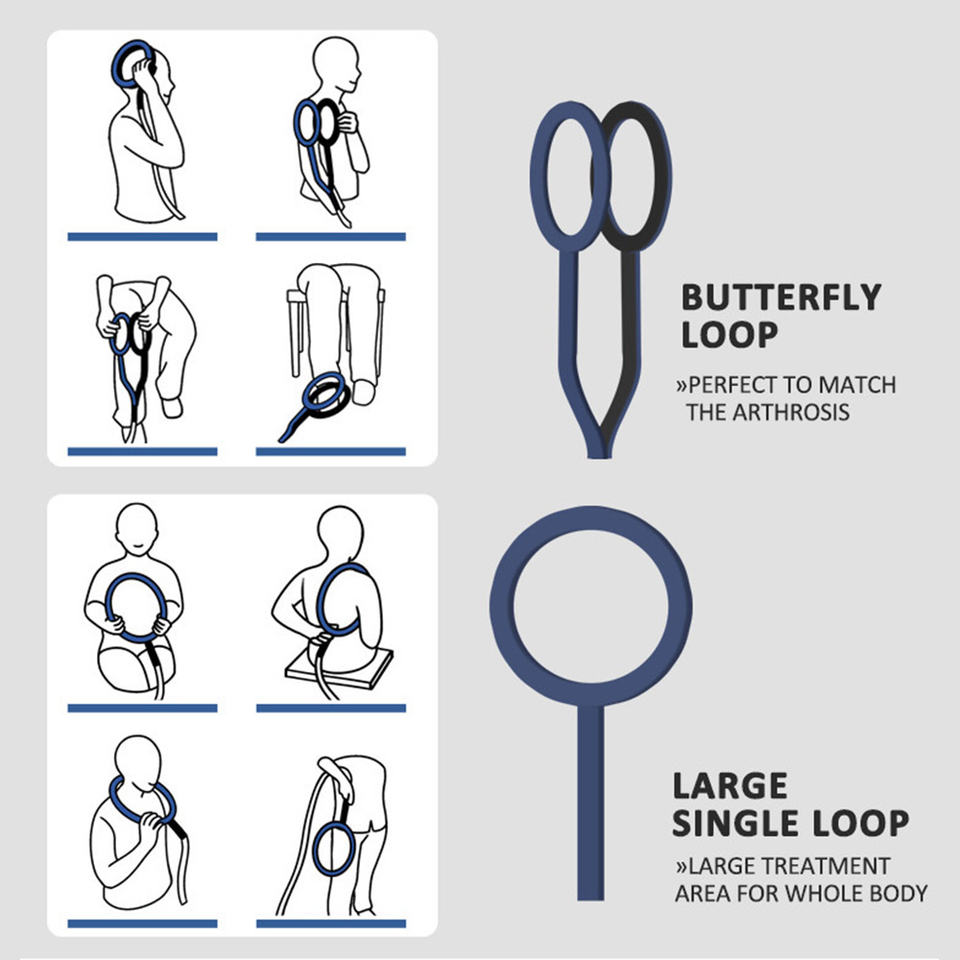 BUTTERFLY LOOP

»PERFECT TO MATCH THE ARTHROSIS

LARGE SINGLE LOOP

»LARGE TREATMENT AREA FOR WHOLE BODY