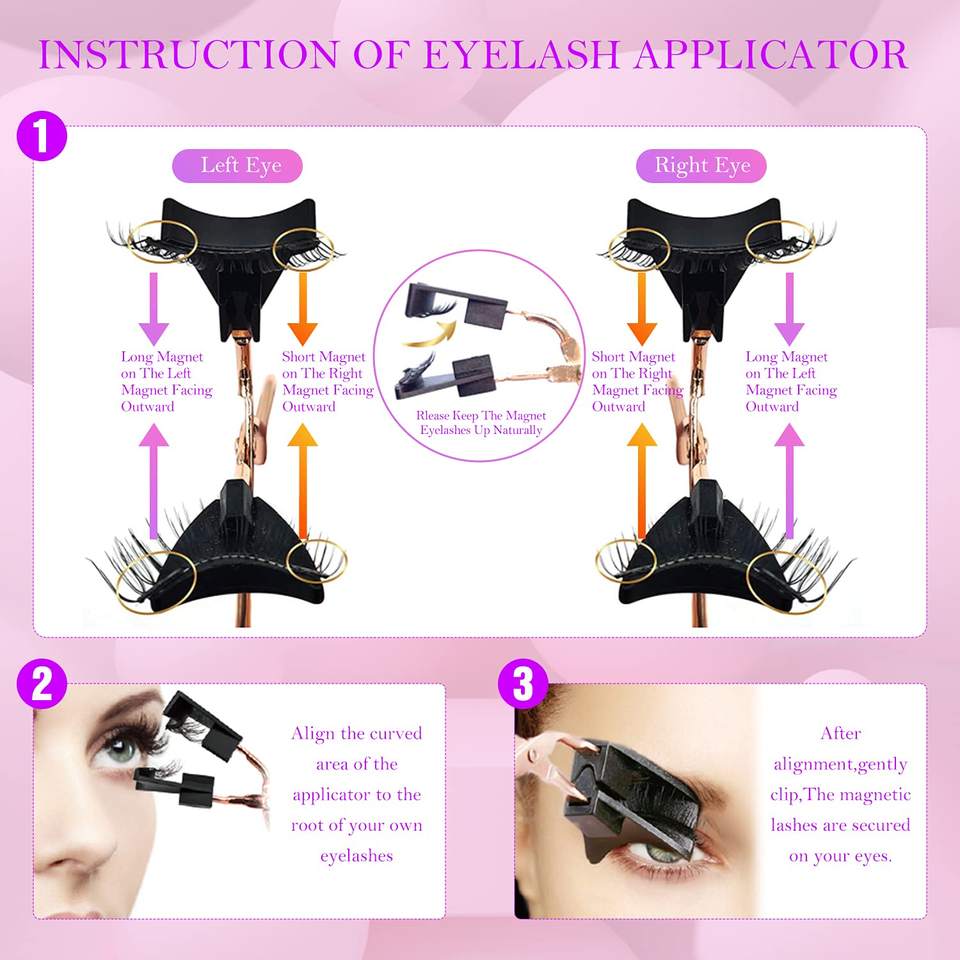 INSTRUCTION OF EYELASH APPLICATOR

1

Left Eye

Long Magnet on The Left Magnet Facing Outward

Short Magnet on The Right Magnet Facing Outward

Rlease Keep The Magnet Eyelashes Up Naturally

Right Eye

Short Magnet on The Right Magnet Facing Outward

Long Magnet on The Left Magnet Facing Outward

2

Align the curved area of the applicator to the root of your own eyelashes

3

After alignment,gently clip,The magnetic lashes are secured on your eyes.