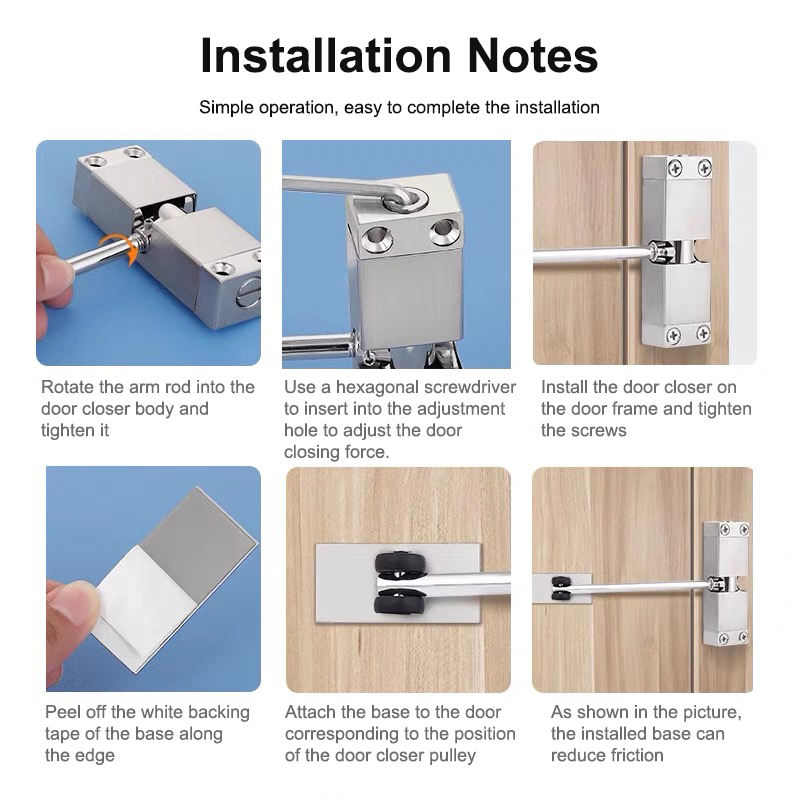 Installation Notes

Simple operation, easy to complete the installation

Rotate the arm rod into the door closer body and tighten it

Use a hexagonal screwdriver to insert into the adjustment hole to adjust the door closing force.

Install the door closer on the door frame and tighten the screws

Peel off the white backing tape of the base along the edge

Attach the base to the door corresponding to the position of the door closer pulley

As shown in the picture, the installed base can reduce friction