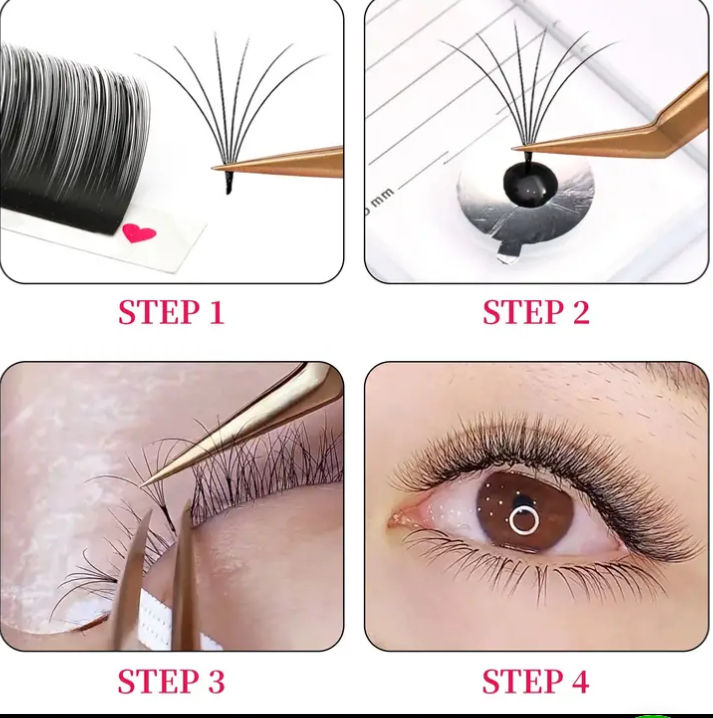 mm

STEP 1

STEP 2

STEP 3

STEP 4