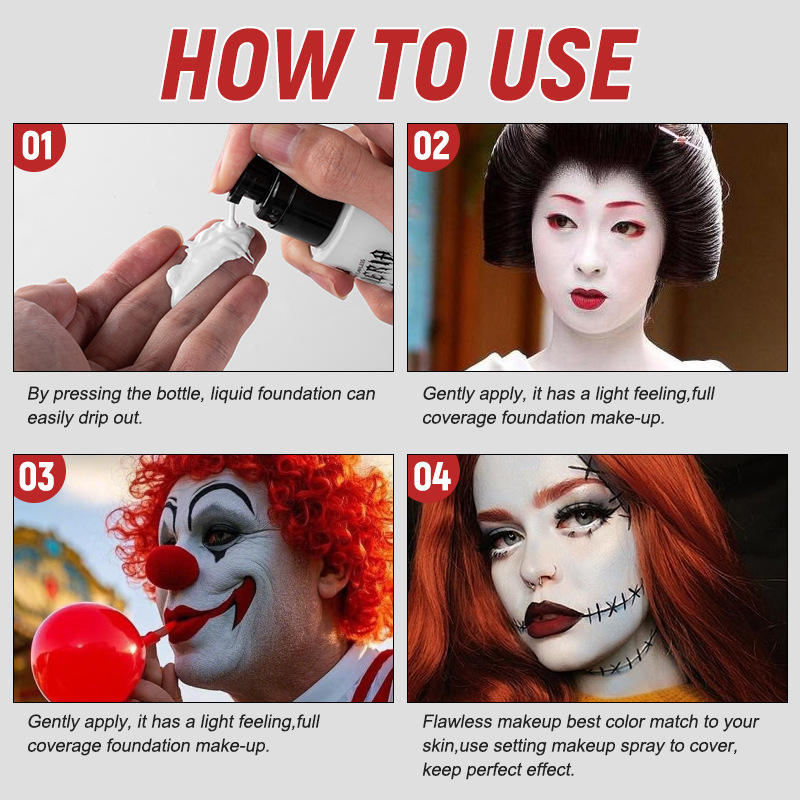 HOW TO USE

01

By pressing the bottle, liquid foundation can easily drip out.

02

Gently apply, it has a light feeling,full coverage foundation make-up.

03

Gently apply, it has a light feeling,full coverage foundation make-up.

04

Flawless makeup best color match to your skin,use setting makeup spray to cover, keep perfect effect.