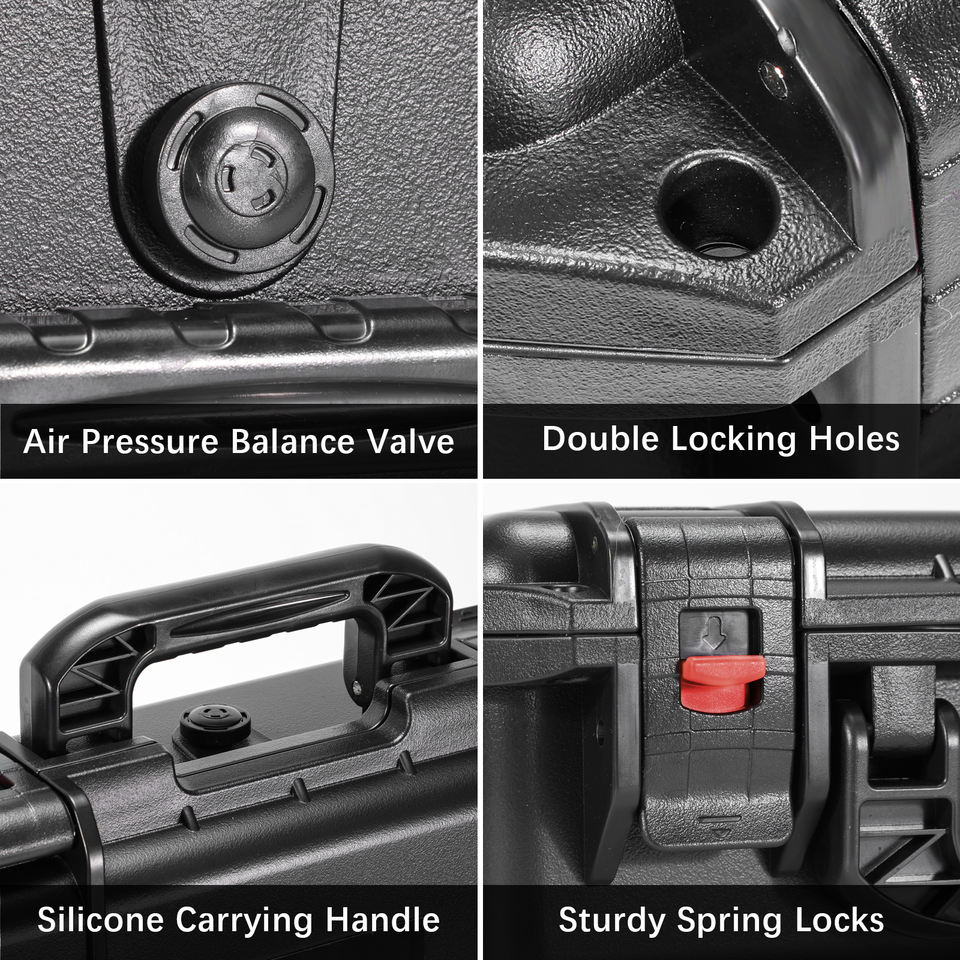 Air Pressure Balance Valve

Double Locking Holes

Silicone Carrying Handle

Sturdy Spring Locks