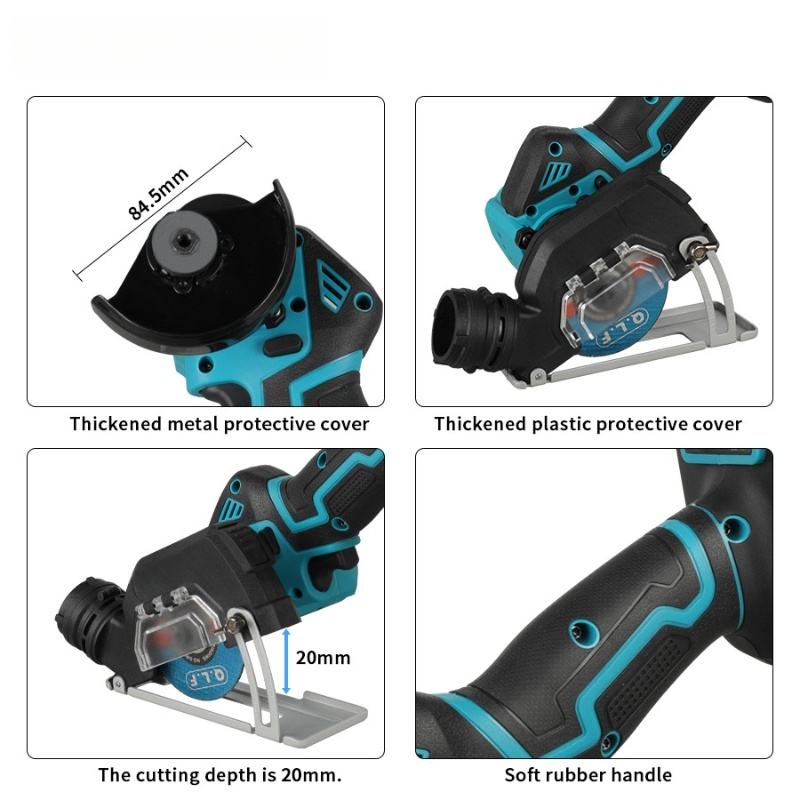 84.5mm

Thickened metal protective cover

Q.L.F

Thickened plastic protective cover

Q.L.F

20mm

The cutting depth is 20mm.

Soft rubber handle