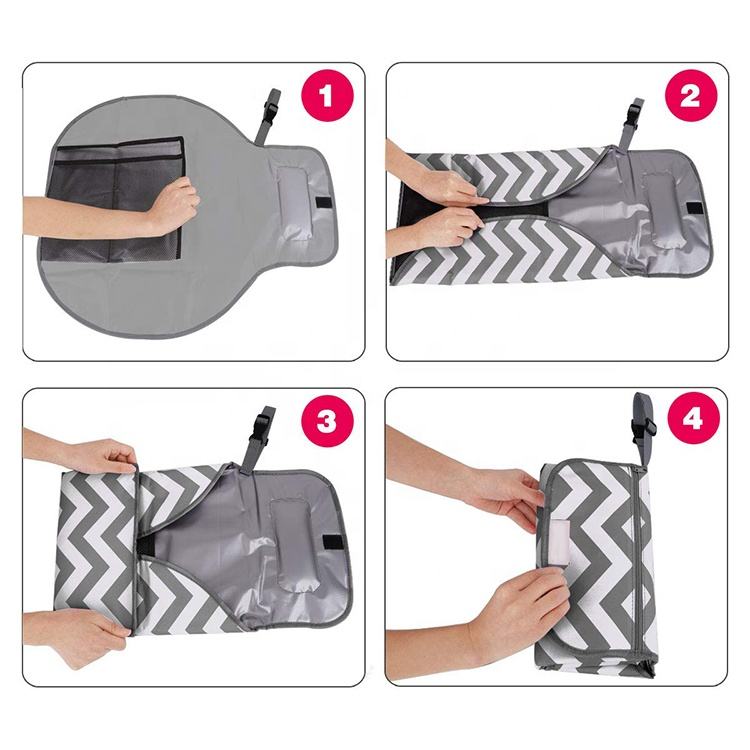 1

2

3

4