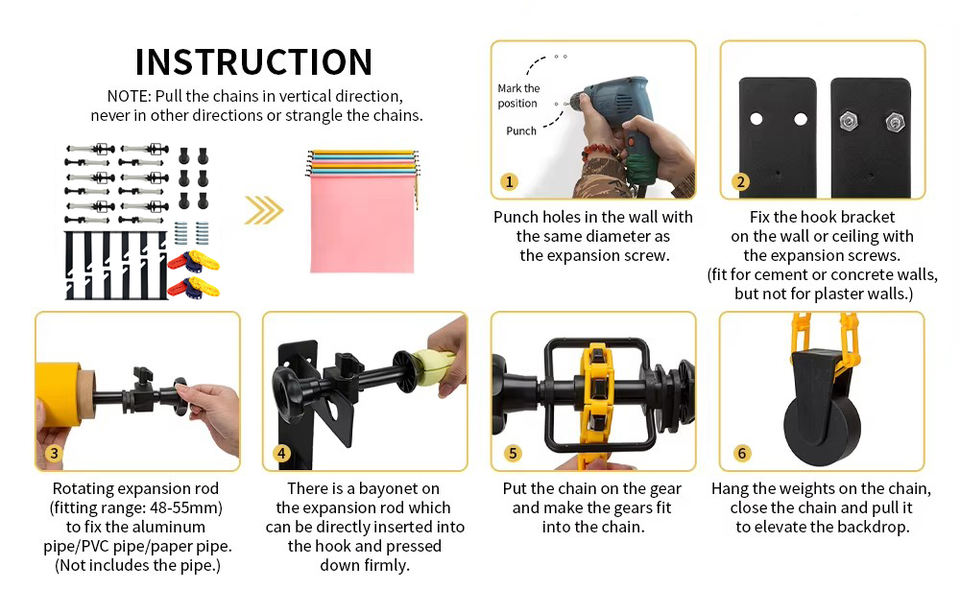 INSTRUCTION

NOTE: Pull the chains in vertical direction, never in other directions or strangle the chains.

Mark the position

Punch

1

Punch holes in the wall with the same diameter as the expansion screw.

2

Fix the hook bracket on the wall or ceiling with the expansion screws. (fit for cement or concrete walls, but not for plaster walls.)

3

Rotating expansion rod (fitting range: 48-55mm) to fix the aluminum pipe/PVC pipe/paper pipe. (Not includes the pipe.)

4

There is a bayonet on the expansion rod which can be directly inserted into the hook and pressed down firmly.

5

Put the chain on the gear and make the gears fit into the chain.

6

Hang the weights on the chain, close the chain and pull it to elevate the backdrop.