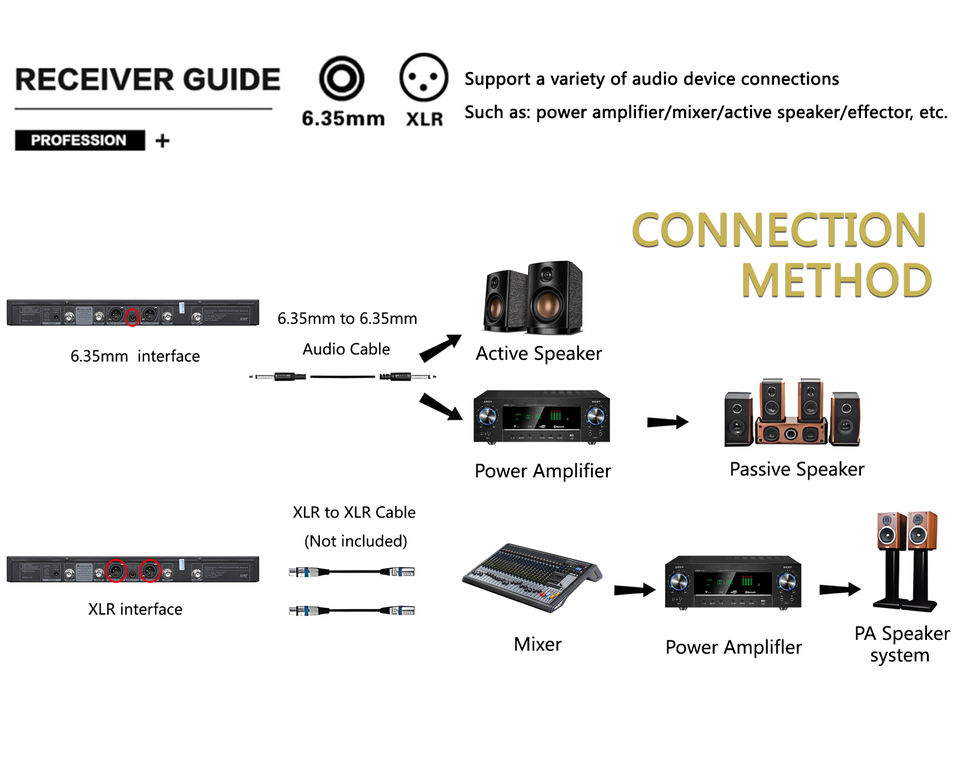 RECEIVER GUIDE

PROFESSION +

6.35mm XLR

Support a variety of audio device connections
Such as: power amplifier/mixer/active speaker/effector, etc.

CONNECTION METHOD

6.35mm interface

6.35mm to 6.35mm Audio Cable

Active Speaker

Power Amplifier

Passive Speaker

XLR interface

XLR to XLR Cable (Not included)

Mixer

Power Amplifler

PA Speaker system