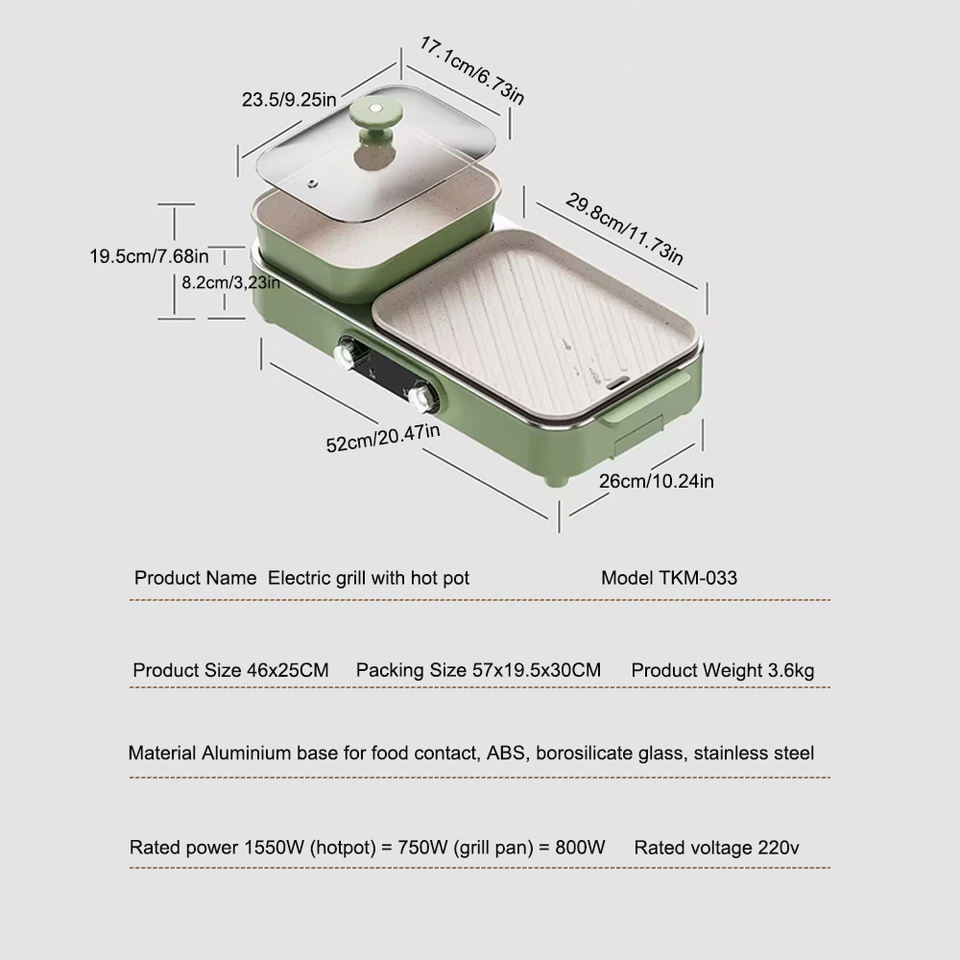 17.1cm/6.73in

23.5/9.25in

29.8cm/11.73in

19.5cm/7.68in

8.2cm/3,23in

52cm/20.47in

26cm/10.24in

Product Name Electric grill with hot pot Model TKM-033

Product Size 46x25CM Packing Size 57x19.5x30CM Product Weight 3.6kg

Material Aluminium base for food contact, ABS, borosilicate glass, stainless steel

Rated power 1550W (hotpot) = 750W (grill pan) = 800W Rated voltage 220v