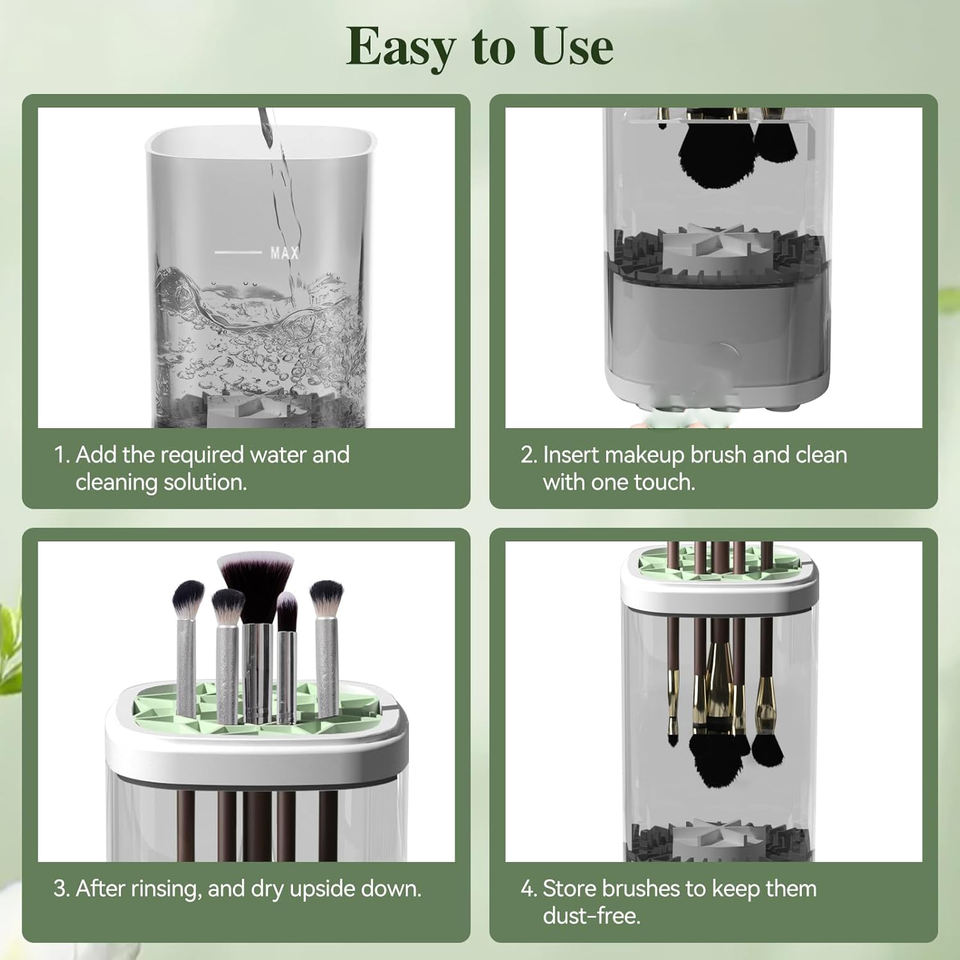 Easy to Use

MAX

1. Add the required water and cleaning solution.

2. Insert makeup brush and clean with one touch.

3. After rinsing, and dry upside down.

4. Store brushes to keep them dust-free.