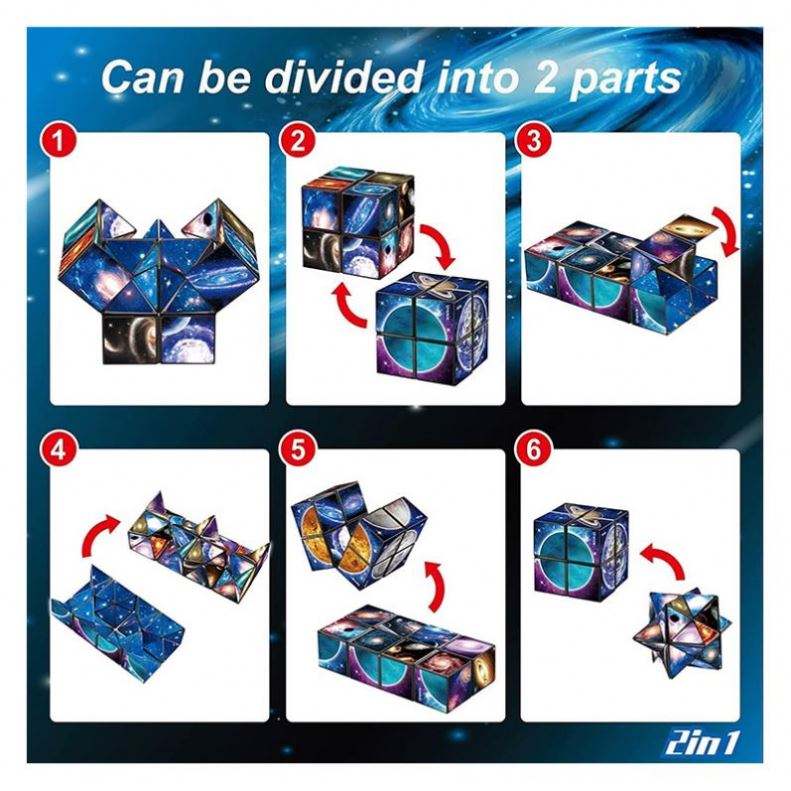 Can be divided into 2 parts

1

2

3

4

5

6

2in1