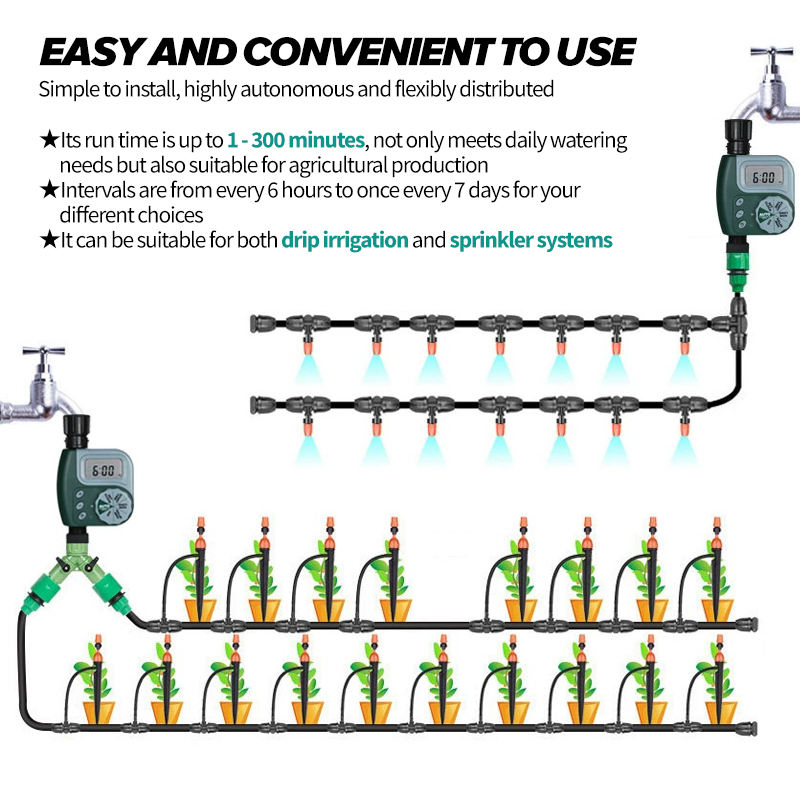 EASY AND CONVENIENT TO USE
Simple to install, highly autonomous and flexibly distributed

★Its run time is up to 1 - 300 minutes, not only meets daily watering needs but also suitable for agricultural production
★Intervals are from every 6 hours to once every 7 days for your different choices
★It can be suitable for both drip irrigation and sprinkler systems

6:00

6:00