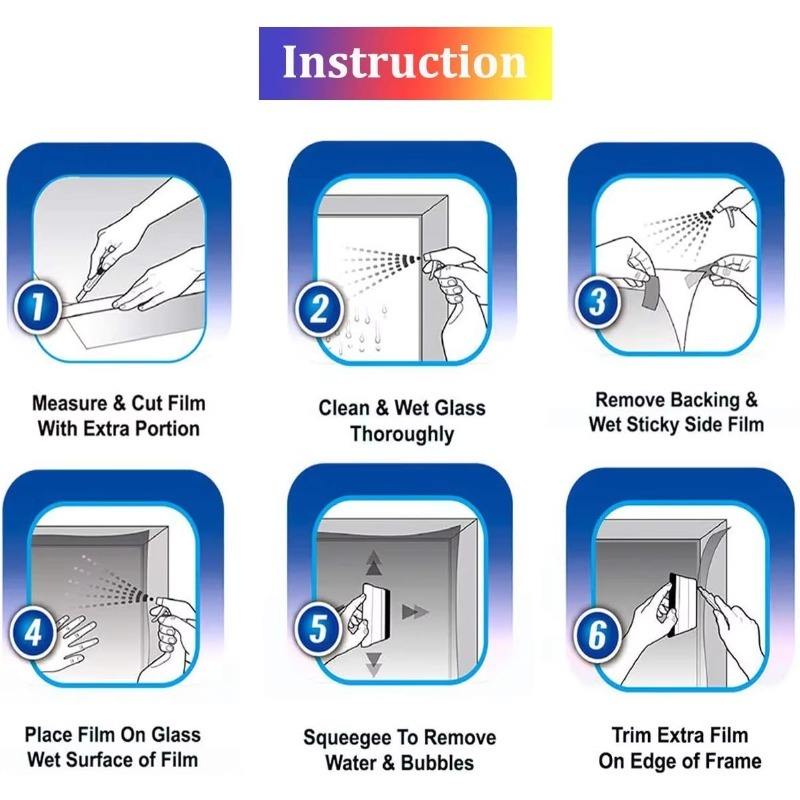 Instruction

1

Measure & Cut Film With Extra Portion

2

Clean & Wet Glass Thoroughly

3

Remove Backing & Wet Sticky Side Film

4

Place Film On Glass Wet Surface of Film

5

Squeegee To Remove Water & Bubbles

6

Trim Extra Film On Edge of Frame