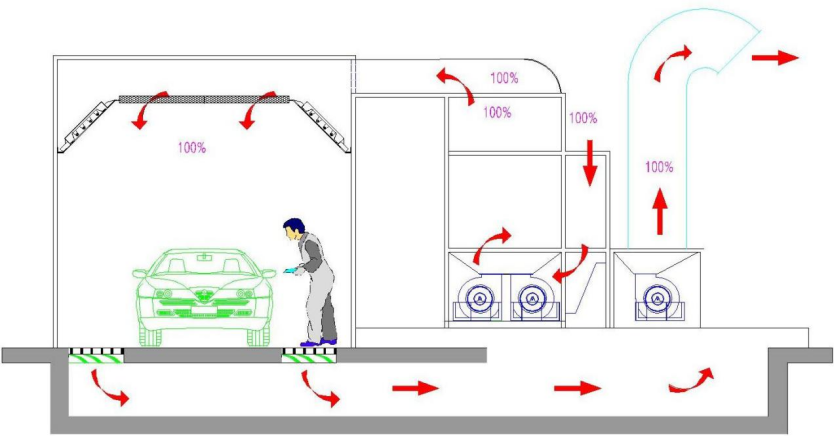 100%

100%

100%

100%

100%