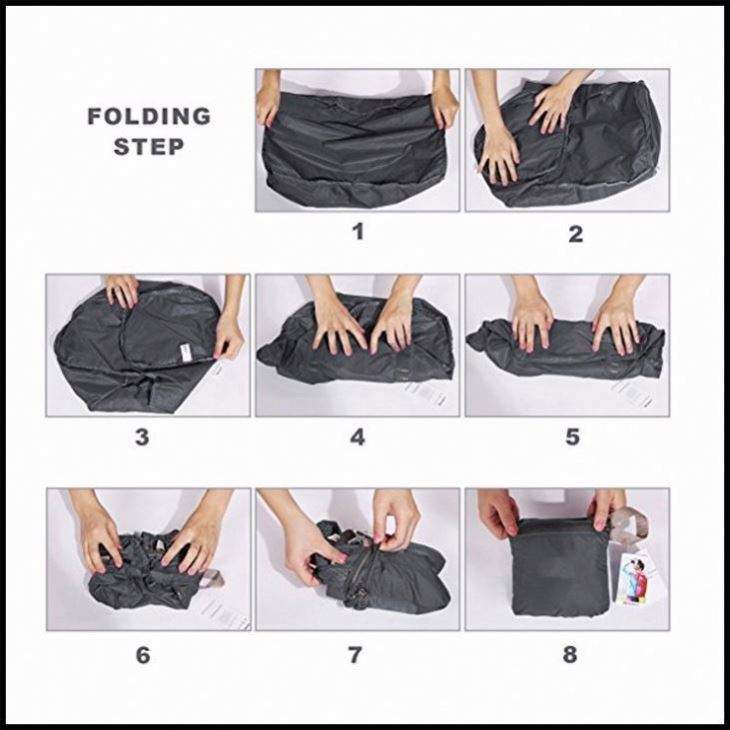 FOLDING STEP

1

2

3

4

5

6

7

8