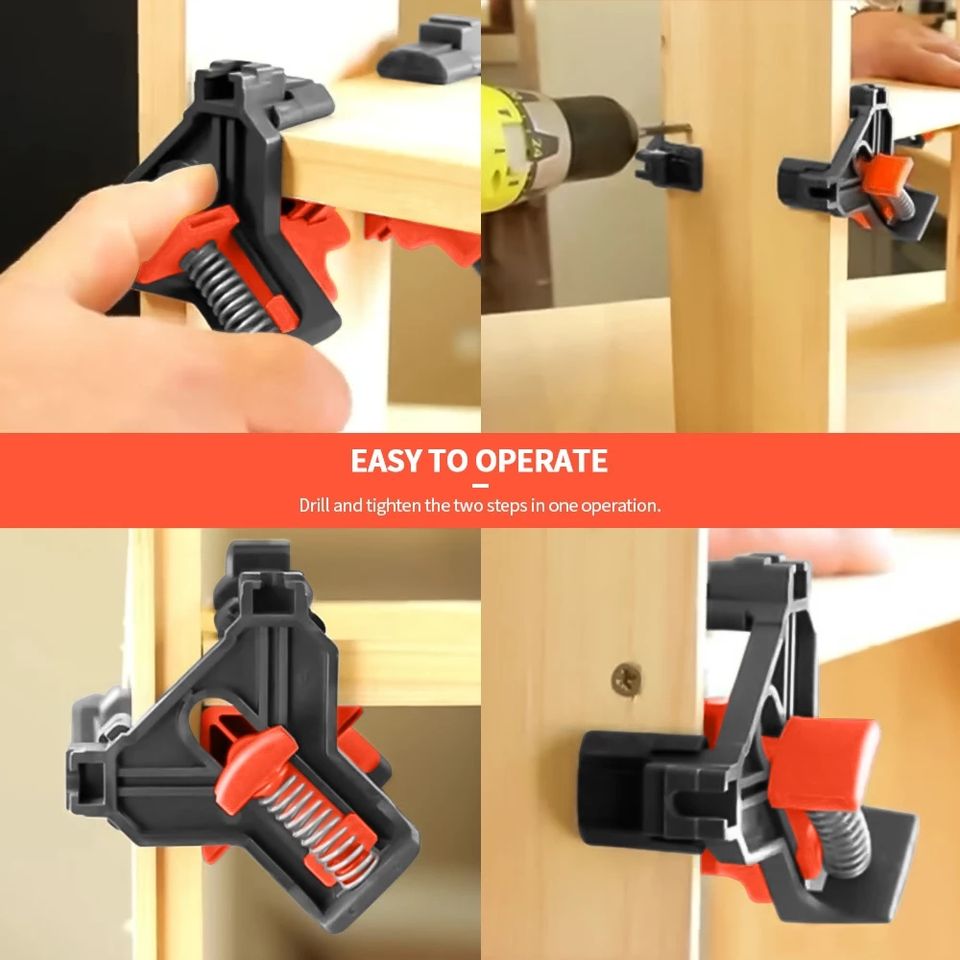 EASY TO OPERATE

Drill and tighten the two steps in one operation.