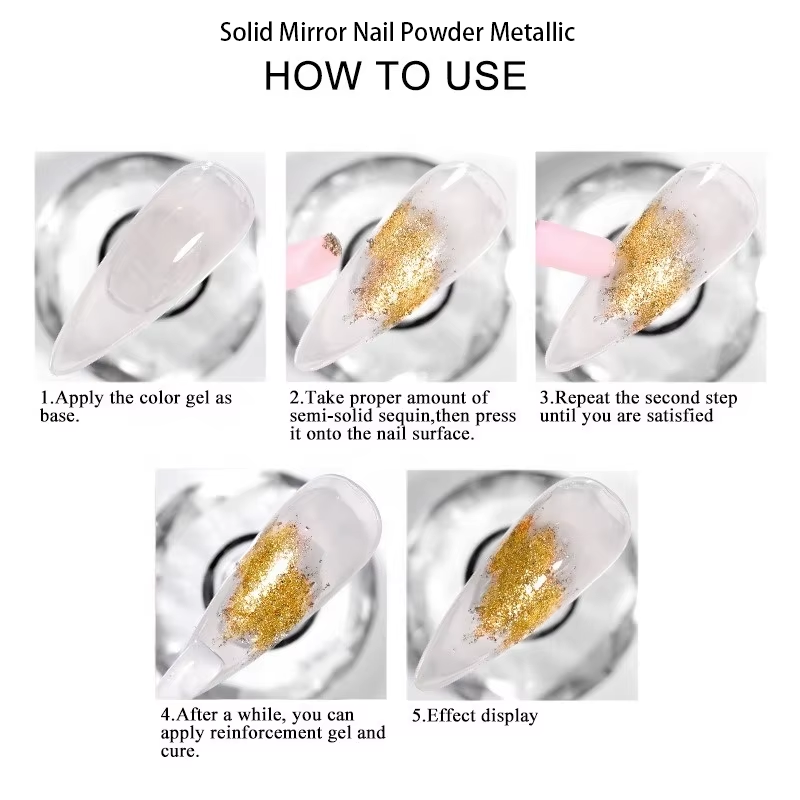 Solid Mirror Nail Powder Metallic

HOW TO USE

1.Apply the color gel as base.

2.Take proper amount of semi-solid sequin,then press it onto the nail surface.

3.Repeat the second step until you are satisfied

4.After a while, you can apply reinforcement gel and cure.

5.Effect display