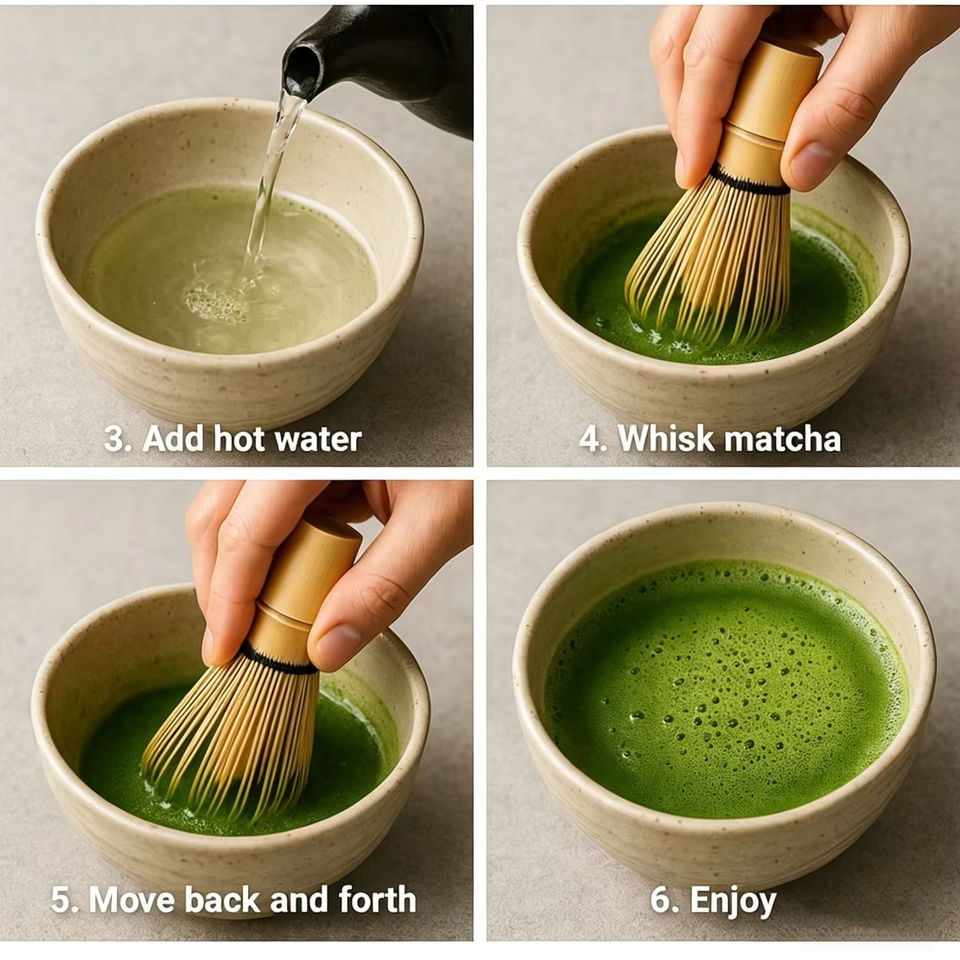 3. Add hot water

4. Whisk matcha

5. Move back and forth

6. Enjoy