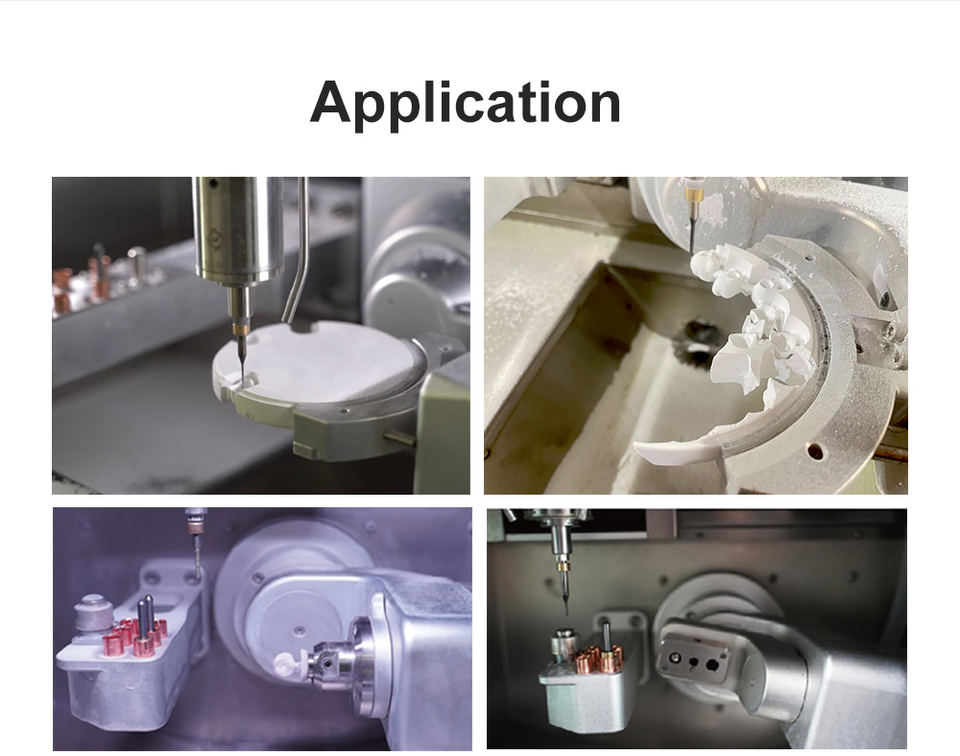 Application