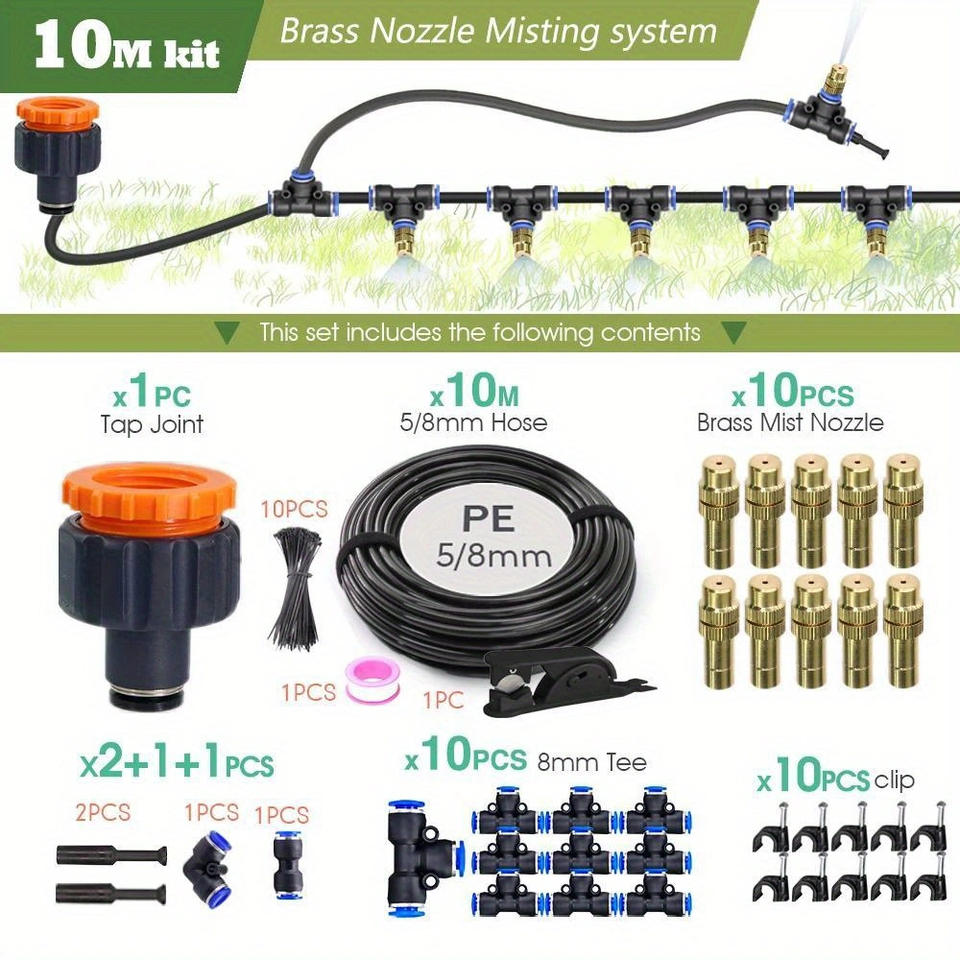 10M kit

Brass Nozzle Misting system

This set includes the following contents

x1PC
Tap Joint

x10M
5/8mm Hose

x10PCS
Brass Mist Nozzle

10PCS

PE
5/8mm

1PCS

1PC

x2+1+1PCS

2PCS

1PCS

1PCS

x10PCS 8mm Tee

x10PCS clip