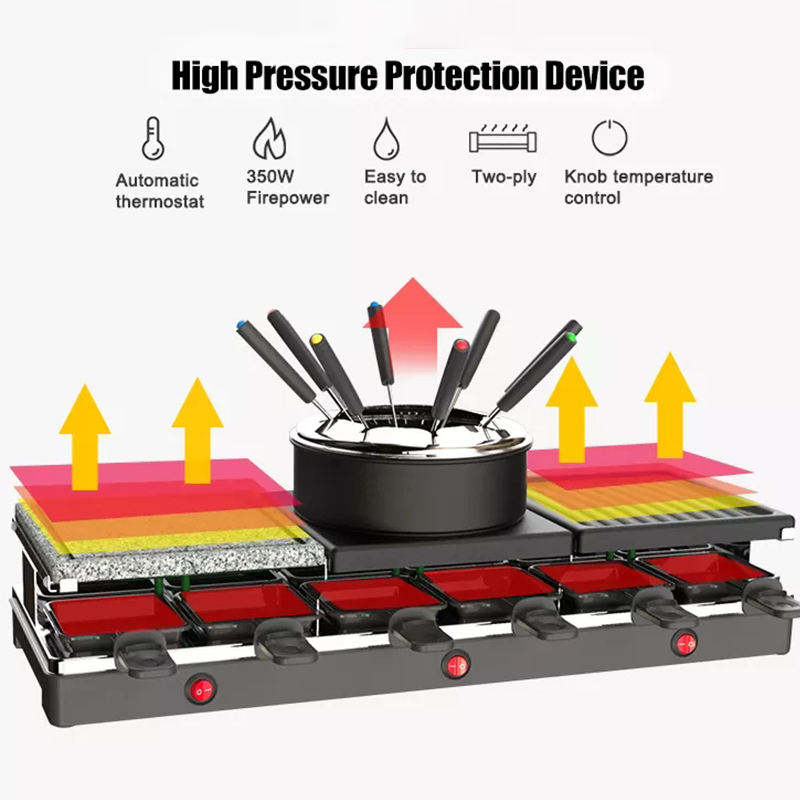 High Pressure Protection Device

Automatic thermostat

350W Firepower

Easy to clean

Two-ply

Knob temperature control